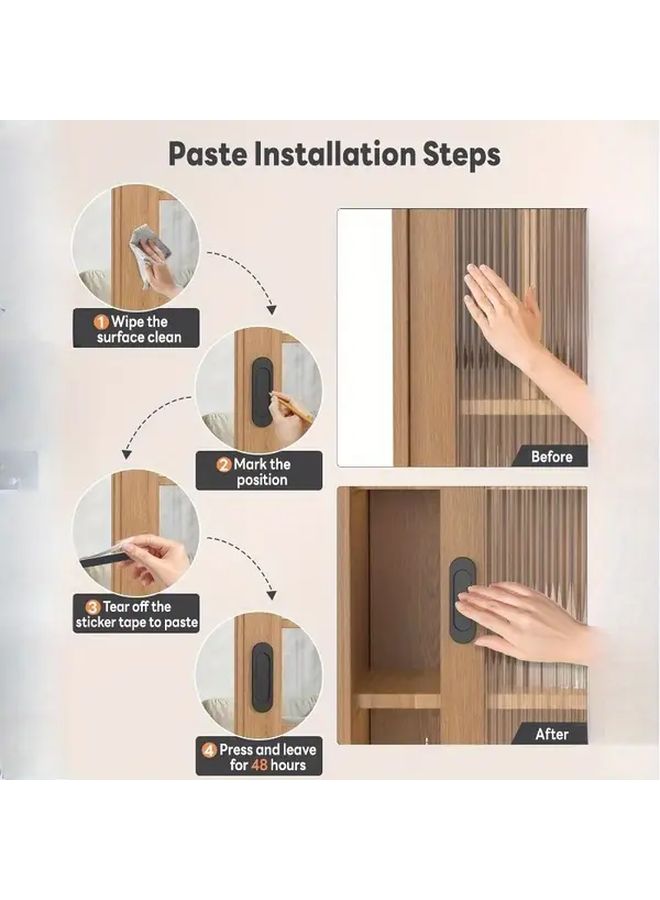 Paste Installation Steps

1 Wipe the surface clean

2 Mark the position

3 Tear off the sticker tape to paste

4 Press and leave for 48 hours

Before

After