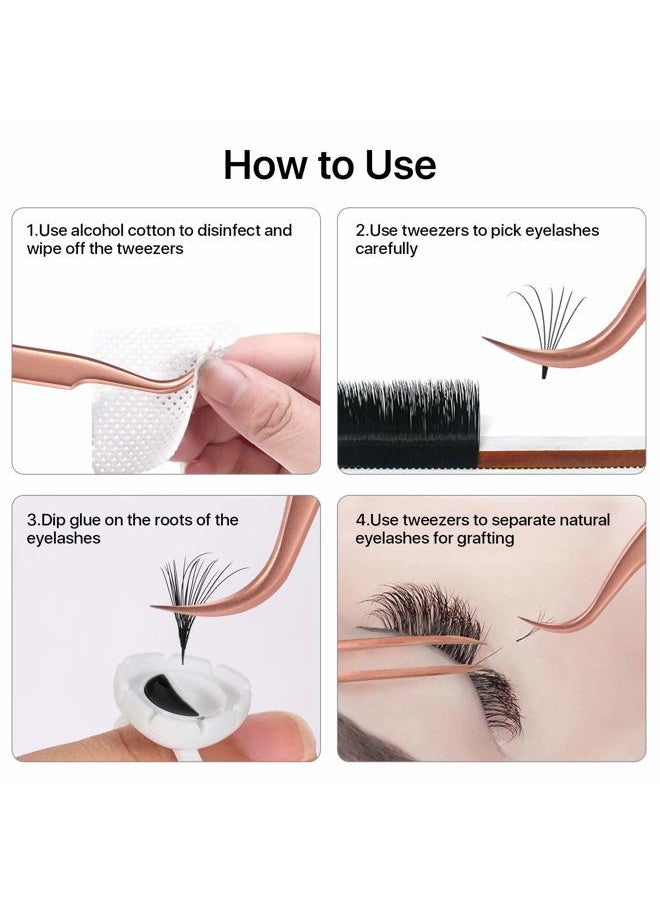 How to Use

1.Use alcohol cotton to disinfect and wipe off the tweezers

2.Use tweezers to pick eyelashes carefully

3.Dip glue on the roots of the eyelashes

4.Use tweezers to separate natural eyelashes for grafting