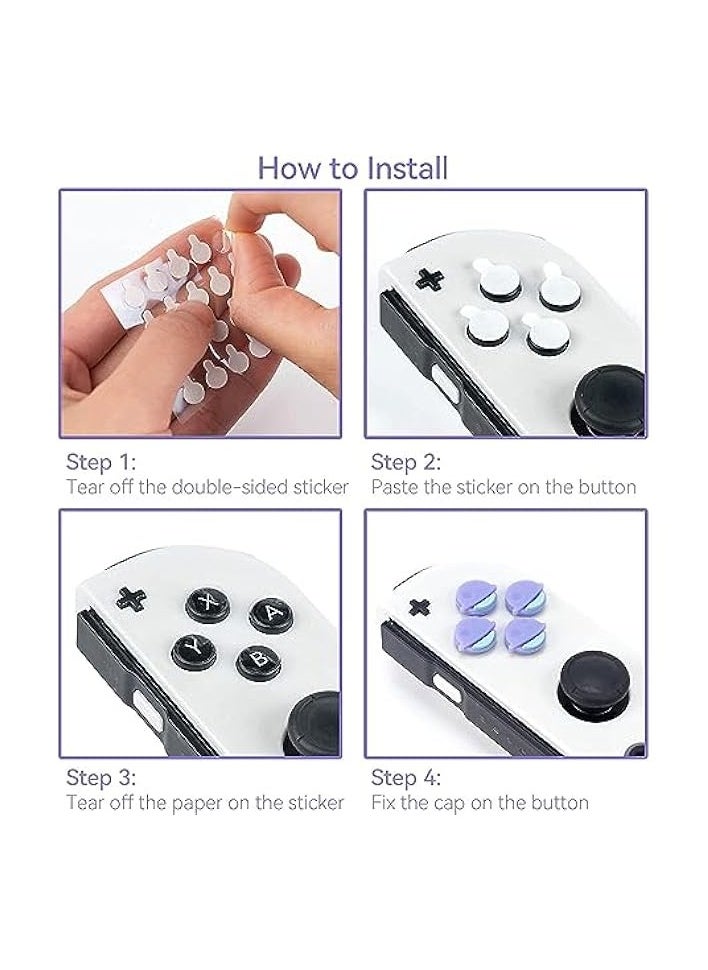 How to Install

Step 1:
Tear off the double-sided sticker

Step 2:
Paste the sticker on the button

X A Y B

Step 3:
Tear off the paper on the sticker

Step 4:
Fix the cap on the button