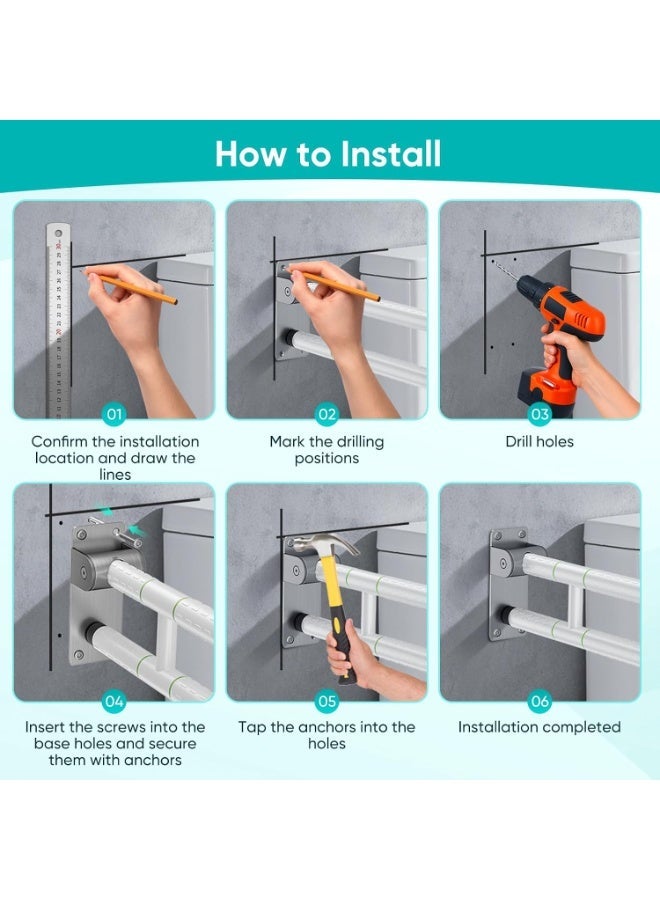 How to Install

01
Confirm the installation location and draw the lines

02
Mark the drilling positions

03
Drill holes

04
Insert the screws into the base holes and secure them with anchors

05
Tap the anchors into the holes

06
Installation completed