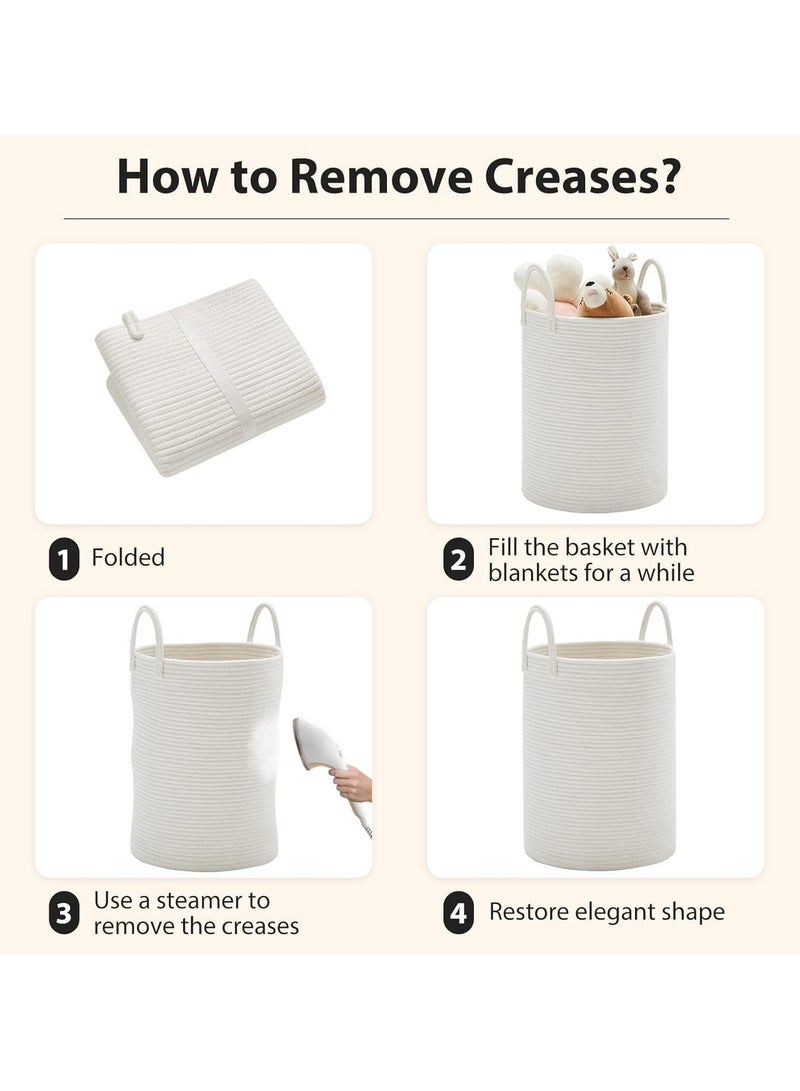 How to Remove Creases?

1 Folded

2 Fill the basket with blankets for a while

3 Use a steamer to remove the creases

4 Restore elegant shape