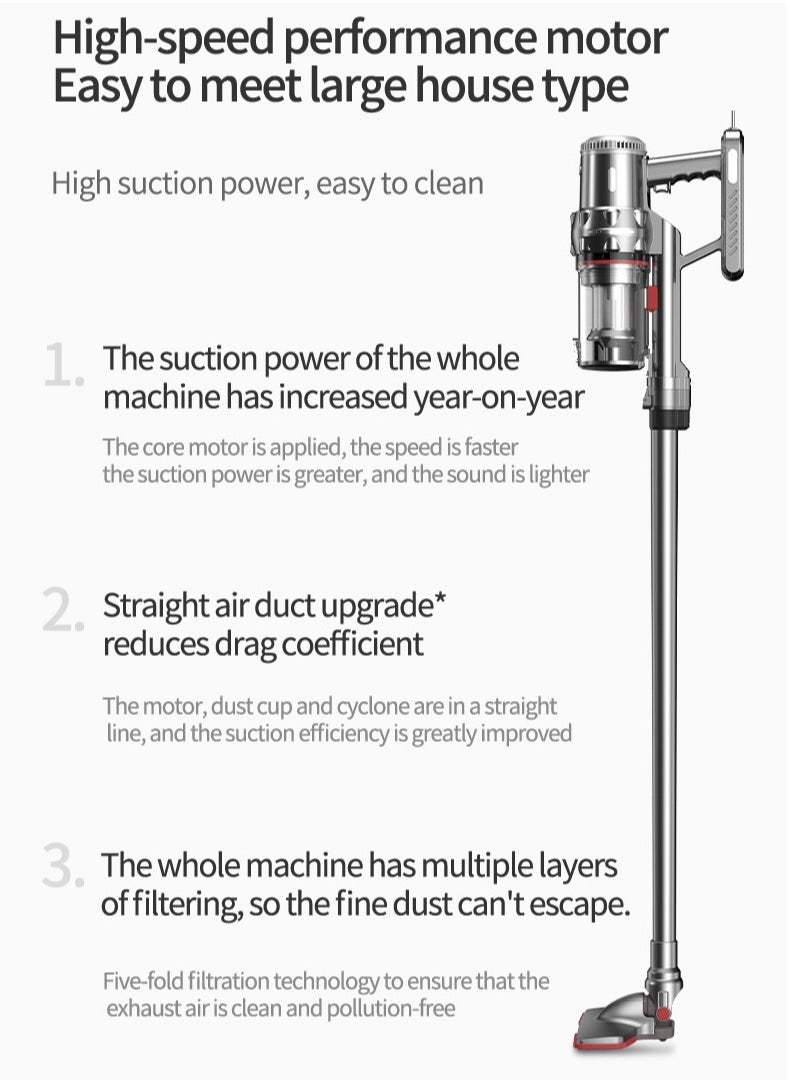 High-speed performance motor
Easy to meet large house type

High suction power, easy to clean

1. The suction power of the whole machine has increased year-on-year

The core motor is applied, the speed is faster the suction power is greater, and the sound is lighter

2. Straight air duct upgrade* reduces drag coefficient

The motor, dust cup and cyclone are in a straight line, and the suction efficiency is greatly improved

3. The whole machine has multiple layers of filtering, so the fine dust can't escape.

Five-fold filtration technology to ensure that the exhaust air is clean and pollution-free