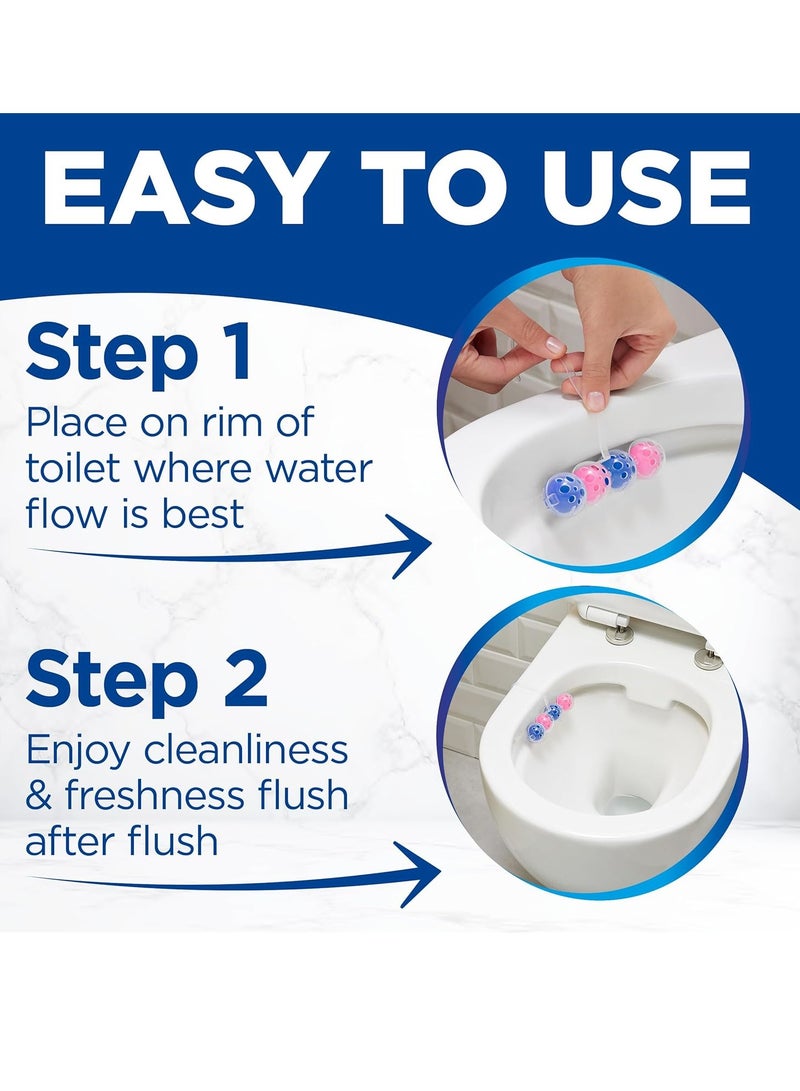 EASY TO USE

Step 1
Place on rim of toilet where water flow is best

Step 2
Enjoy cleanliness & freshness flush after flush