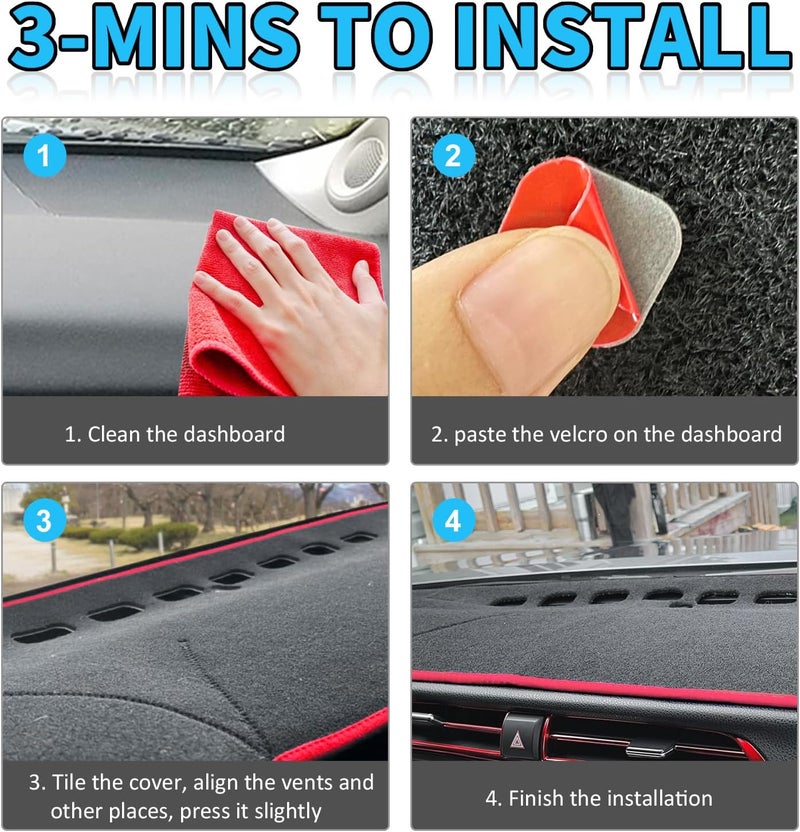 3-MINS TO INSTALL

1

1. Clean the dashboard

2

2. paste the velcro on the dashboard

3

3. Tile the cover, align the vents and other places, press it slightly

4

4. Finish the installation