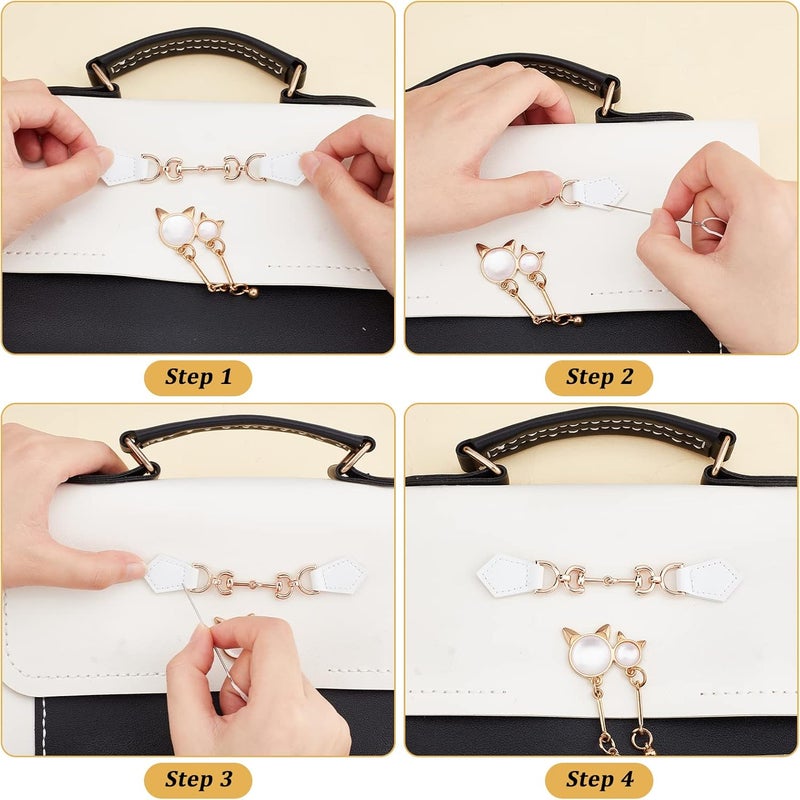 Step 1

Step 2

Step 3

Step 4