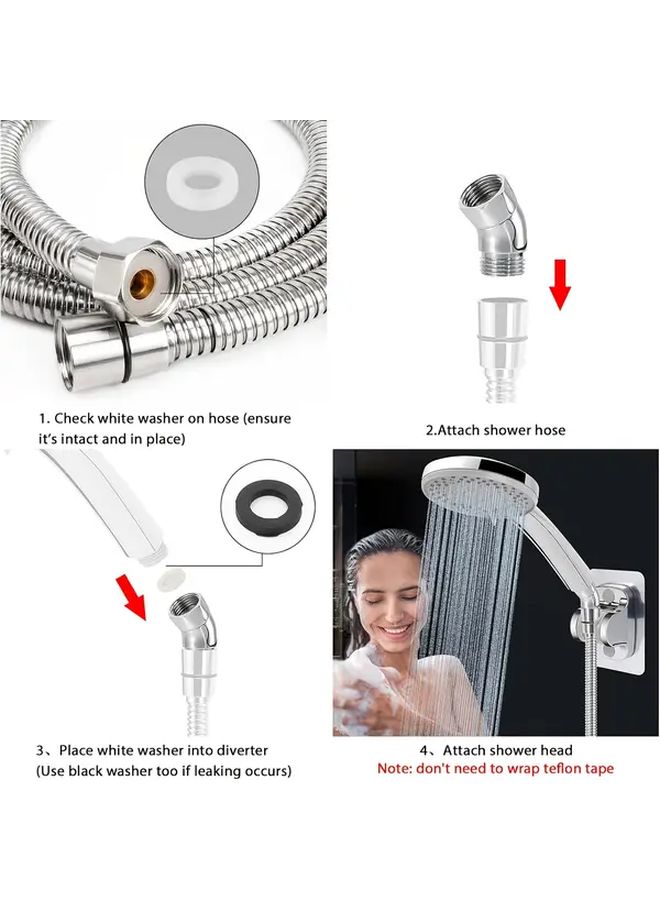 1. Check white washer on hose (ensure it's intact and in place)

2.Attach shower hose

3、Place white washer into diverter
(Use black washer too if leaking occurs)

4、Attach shower head
Note: don't need to wrap teflon tape