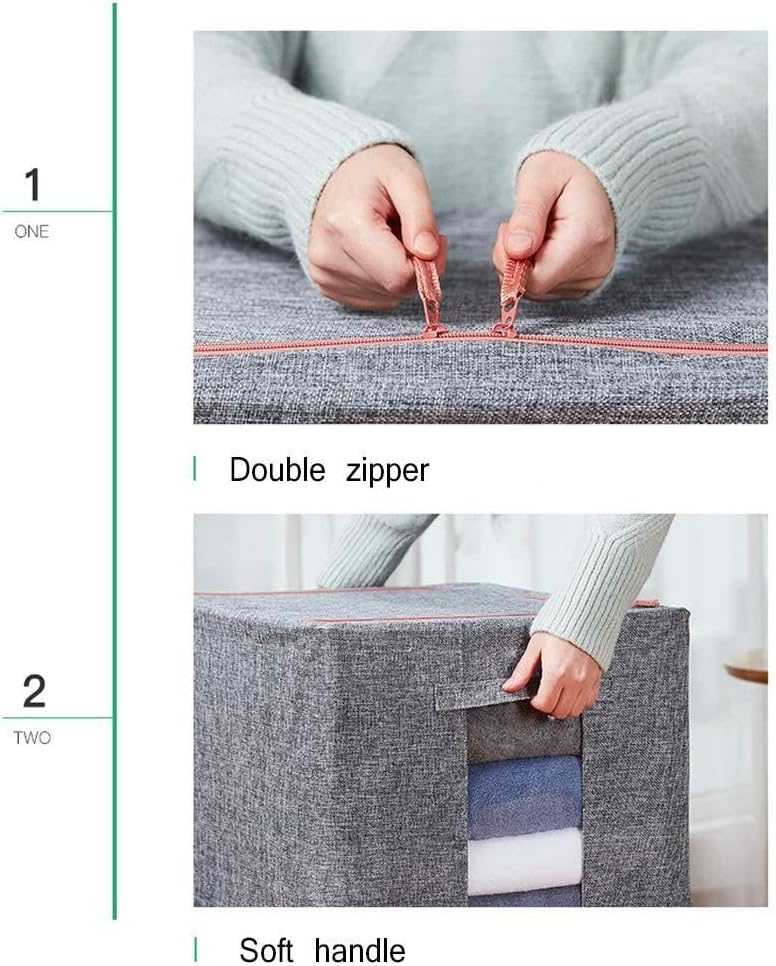 1
ONE

Double zipper

2
TWO

Soft handle