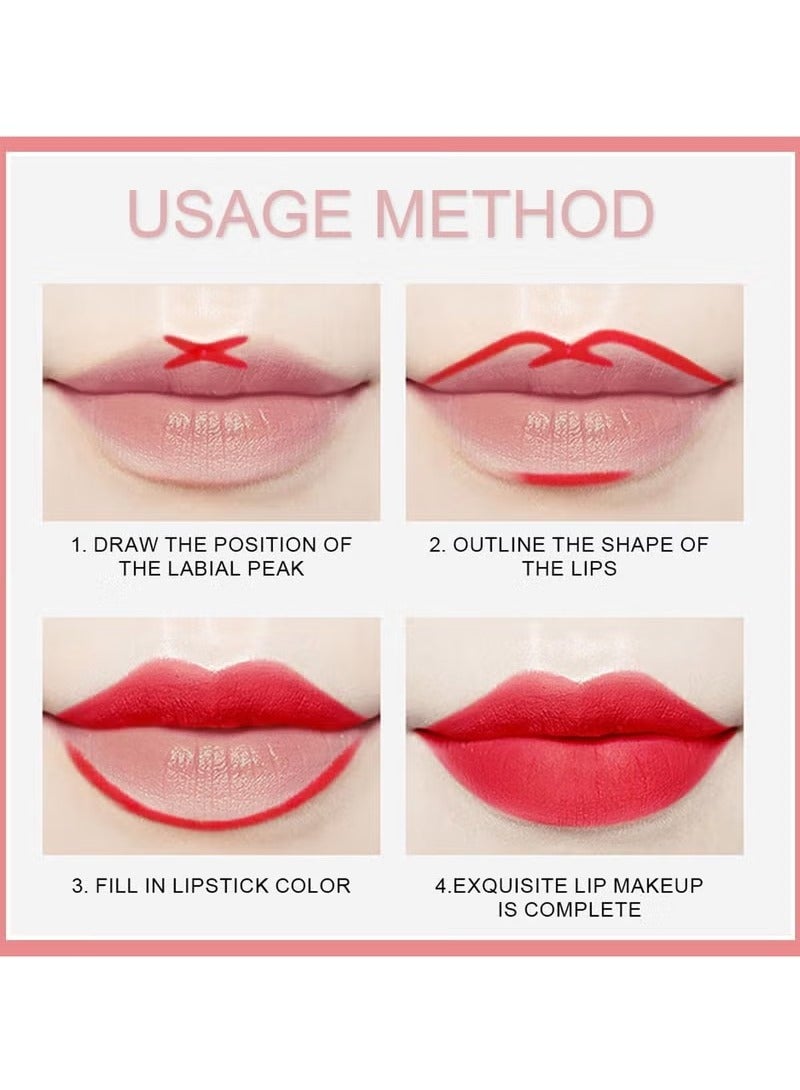 USAGE METHOD

1. DRAW THE POSITION OF THE LABIAL PEAK

2. OUTLINE THE SHAPE OF THE LIPS

3. FILL IN LIPSTICK COLOR

4.EXQUISITE LIP MAKEUP IS COMPLETE