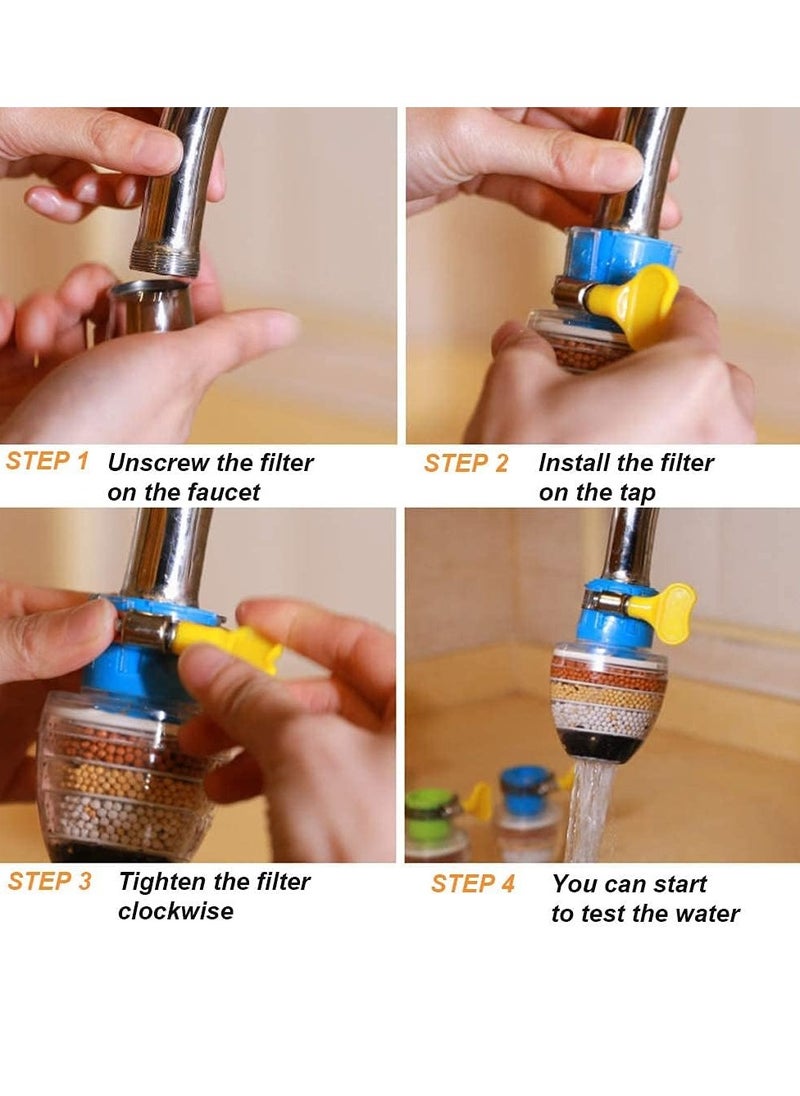 STEP 1 Unscrew the filter on the faucet

STEP 2 Install the filter on the tap

STEP 3 Tighten the filter clockwise

STEP 4 You can start to test the water