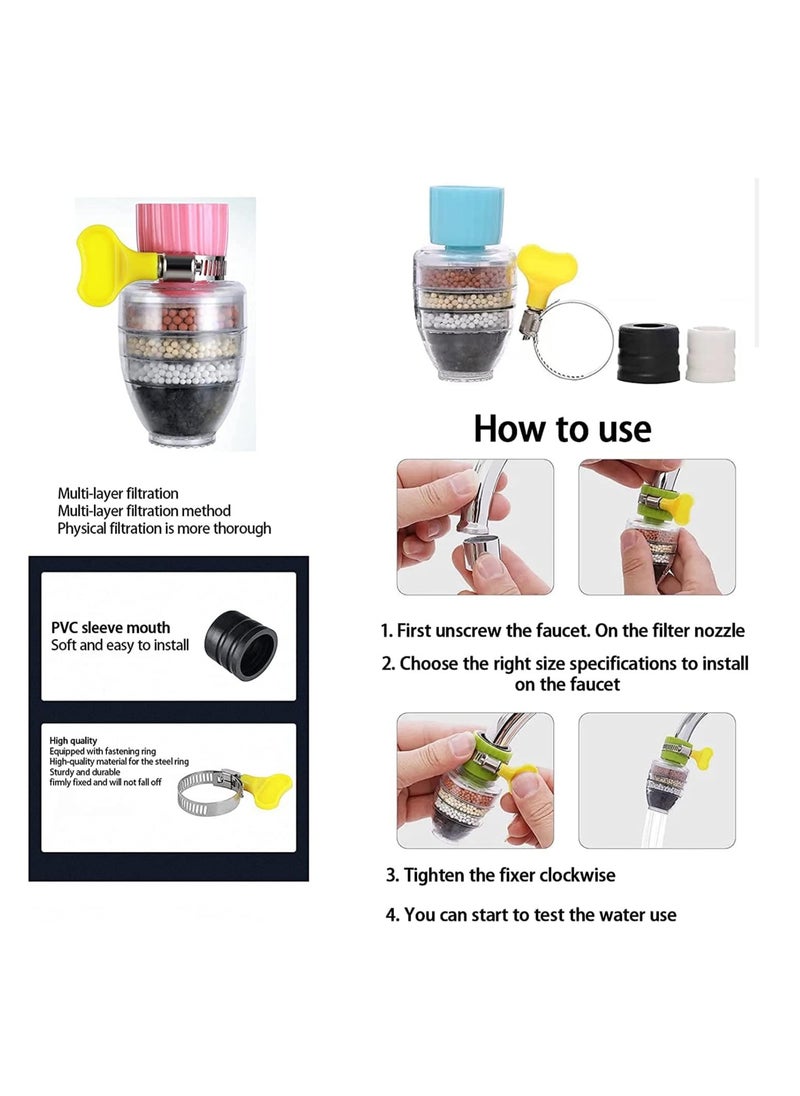 Multi-layer filtration
Multi-layer filtration method
Physical filtration is more thorough

PVC sleeve mouth
Soft and easy to install

High quality
Equipped with fastening ring
High-quality material for the steel ring
Sturdy and durable
firmly fixed and will not fall off

How to use

1. First unscrew the faucet. On the filter nozzle

2. Choose the right size specifications to install on the faucet

3. Tighten the fixer clockwise

4. You can start to test the water use