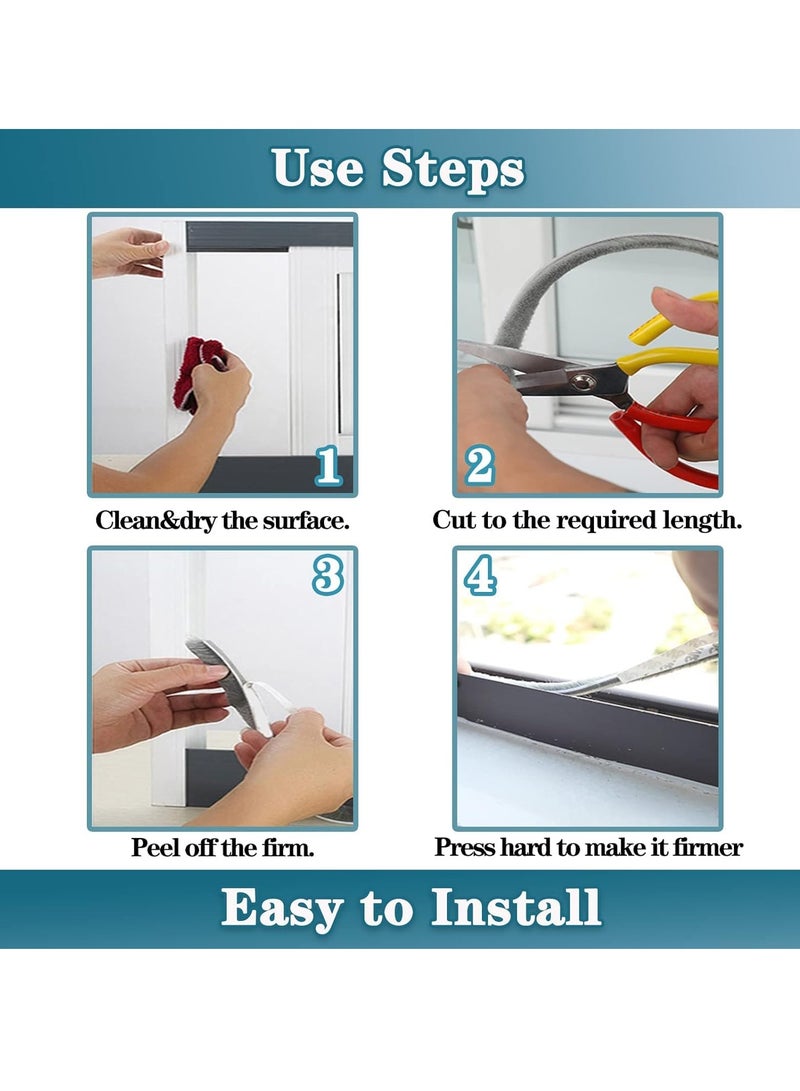 Use Steps

1

Clean&dry the surface.

2

Cut to the required length.

3

Peel off the firm.

4

Press hard to make it firmer

Easy to Install