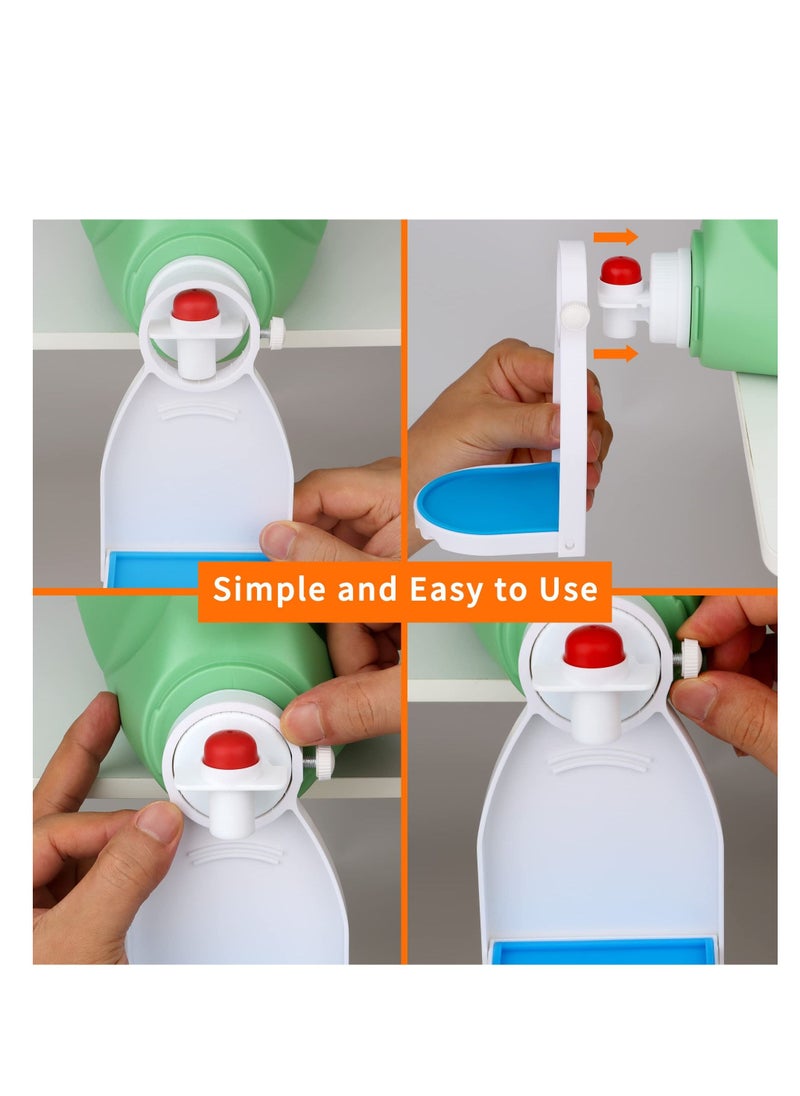 Simple and Easy to Use