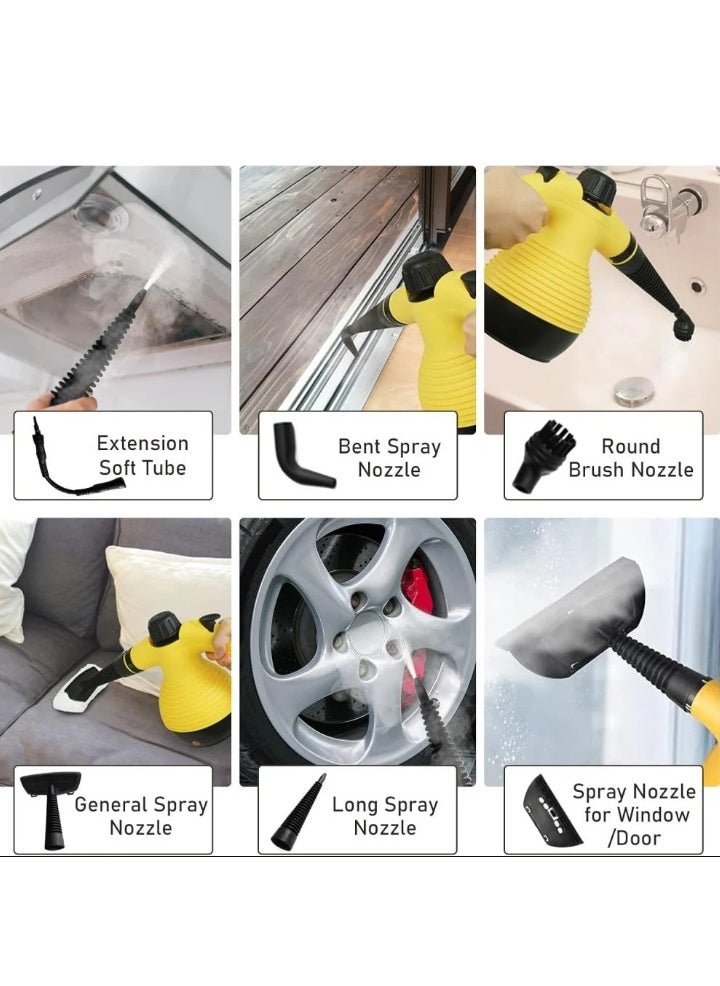 Extension Soft Tube

Bent Spray Nozzle

Round Brush Nozzle

General Spray Nozzle

Long Spray Nozzle

Spray Nozzle for Window /Door