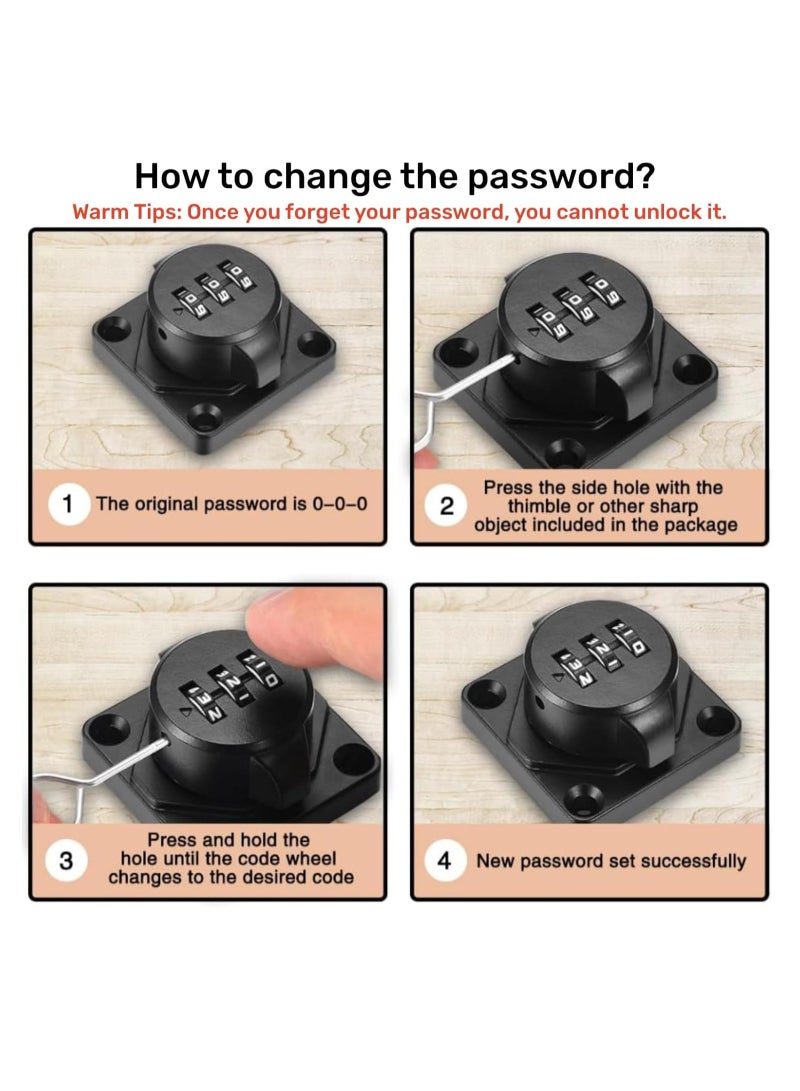 How to change the password?

Warm Tips: Once you forget your password, you cannot unlock it.

1 The original password is 0–0–0

2 Press the side hole with the thimble or other sharp object included in the package

3 Press and hold the hole until the code wheel changes to the desired code

4 New password set successfully