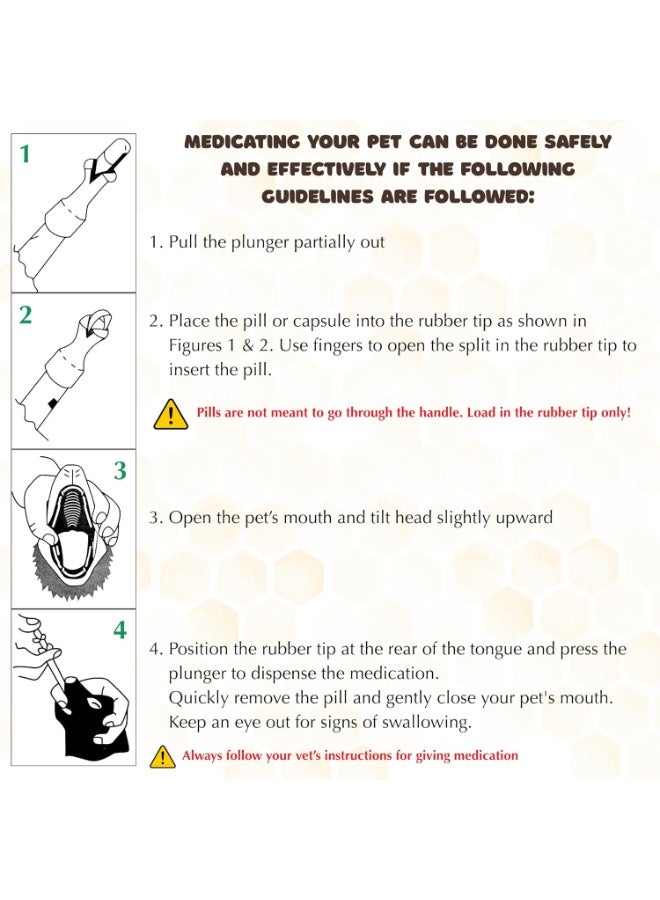 1

2

3

4

MEDICATING YOUR PET CAN BE DONE SAFELY AND EFFECTIVELY IF THE FOLLOWING GUIDELINES ARE FOLLOWED:

1. Pull the plunger partially out

2. Place the pill or capsule into the rubber tip as shown in Figures 1 & 2. Use fingers to open the split in the rubber tip to insert the pill.

Pills are not meant to go through the handle. Load in the rubber tip only!

3. Open the pet's mouth and tilt head slightly upward

4. Position the rubber tip at the rear of the tongue and press the plunger to dispense the medication.
Quickly remove the pill and gently close your pet's mouth.
Keep an eye out for signs of swallowing.

Always follow your vet's instructions for giving medication