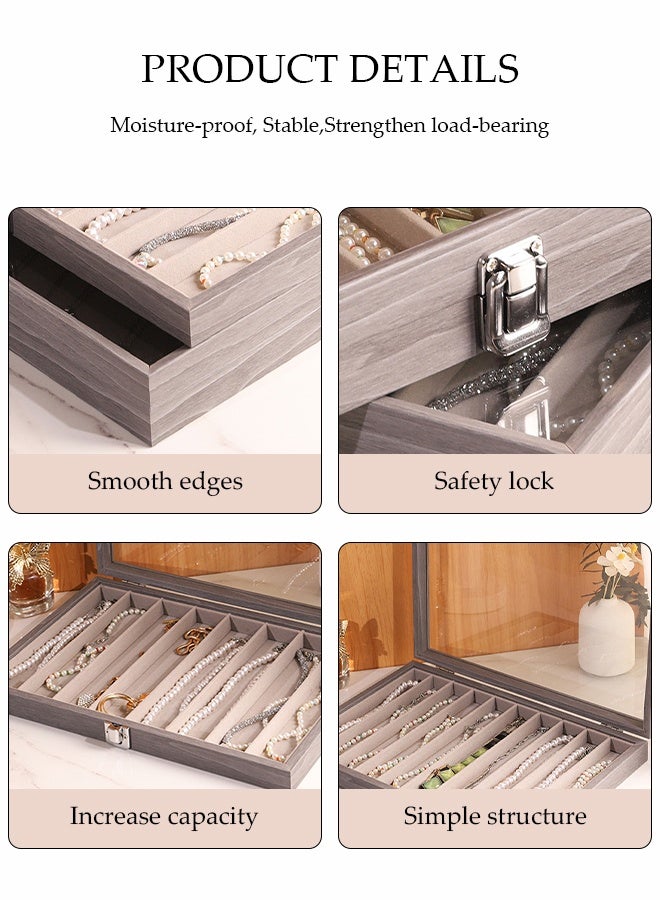 PRODUCT DETAILS

Moisture-proof, Stable,Strengthen load-bearing

Smooth edges

Safety lock

Increase capacity

Simple structure