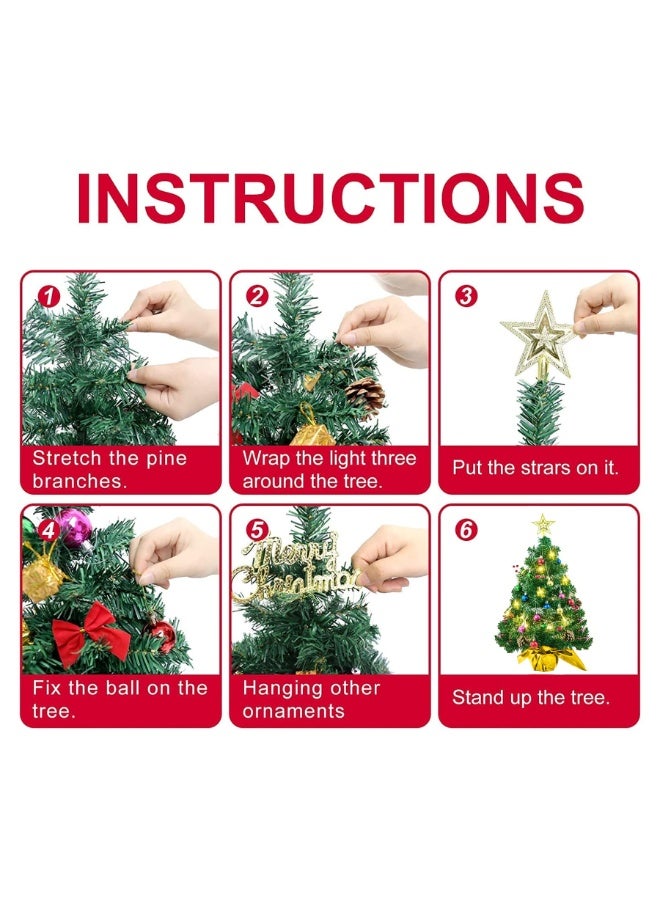 INSTRUCTIONS

1
Stretch the pine branches.

2
Wrap the light three around the tree.

3
Put the strars on it.

4
Fix the ball on the tree.

5
Merry Christmas
Hanging other ornaments

6
Stand up the tree.