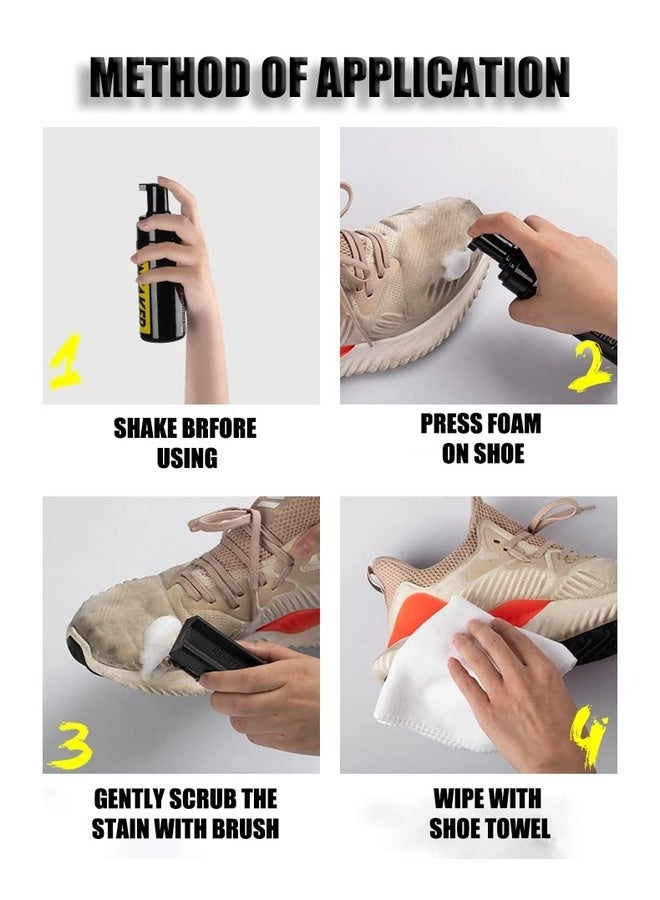 METHOD OF APPLICATION

1

SHAKE BRFORE USING

2

PRESS FOAM ON SHOE

3

GENTLY SCRUB THE STAIN WITH BRUSH

4

WIPE WITH SHOE TOWEL