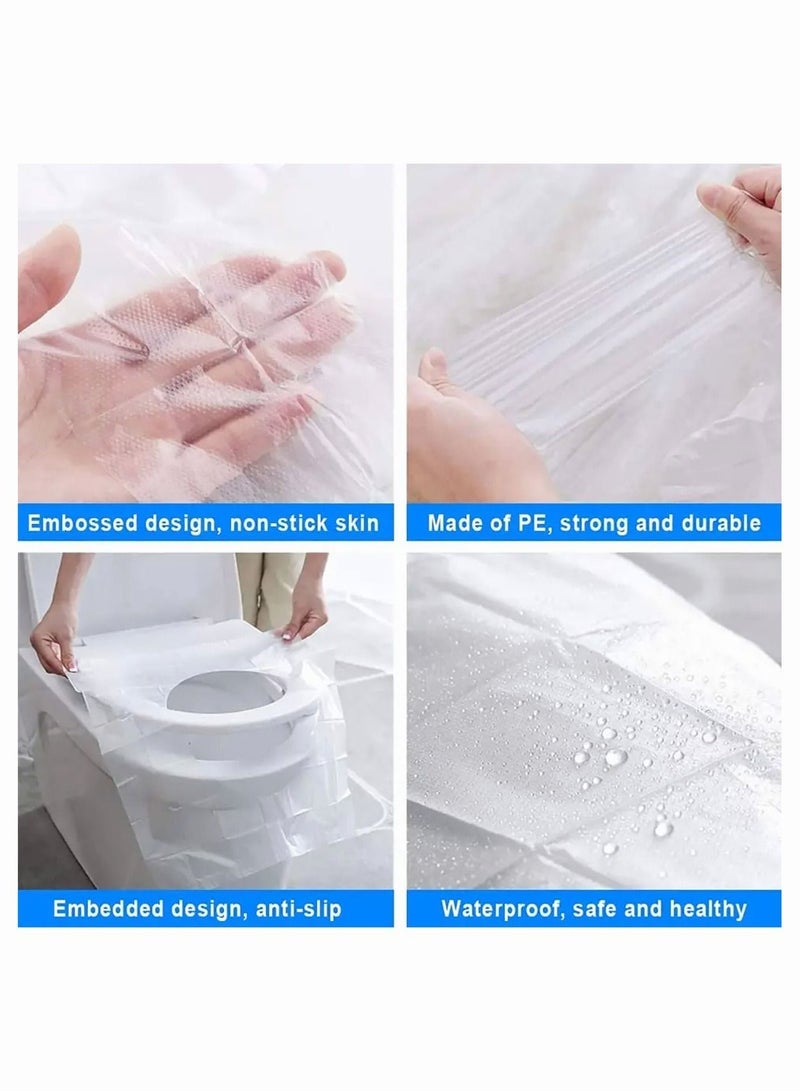 Embossed design, non-stick skin

Made of PE, strong and durable

Embedded design, anti-slip

Waterproof, safe and healthy