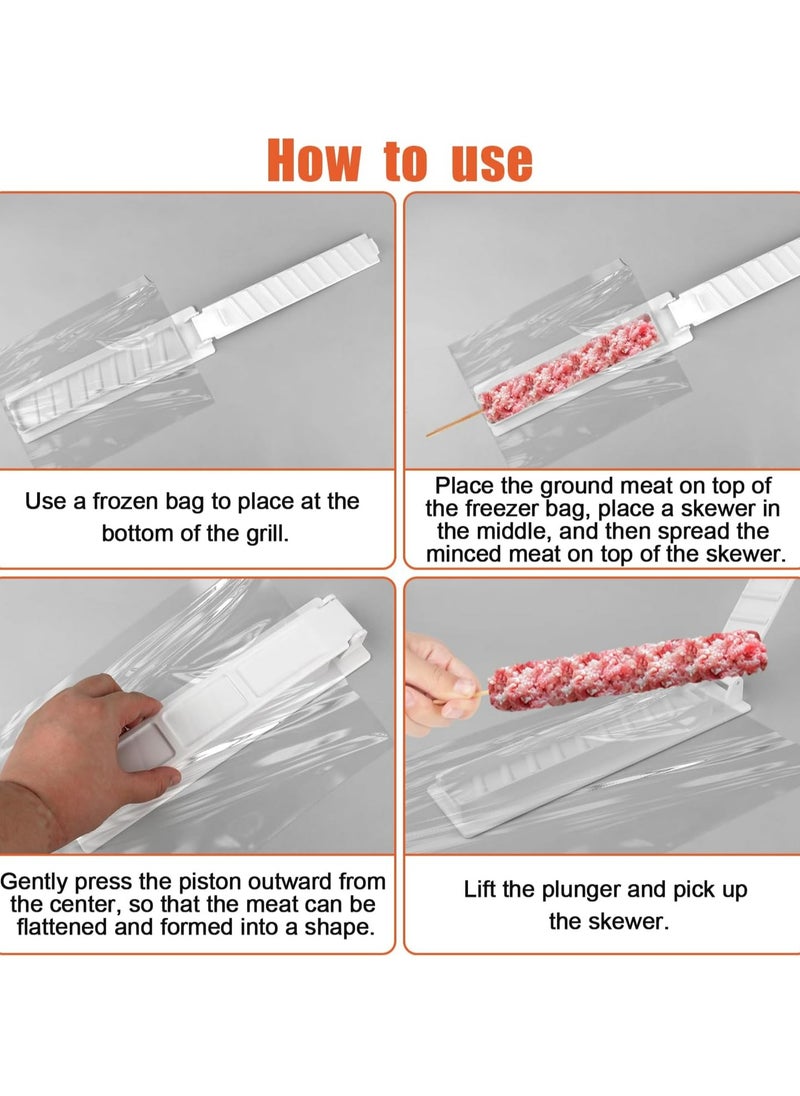 How to use

Use a frozen bag to place at the bottom of the grill.

Place the ground meat on top of the freezer bag, place a skewer in the middle, and then spread the minced meat on top of the skewer.

Gently press the piston outward from the center, so that the meat can be flattened and formed into a shape.

Lift the plunger and pick up the skewer.