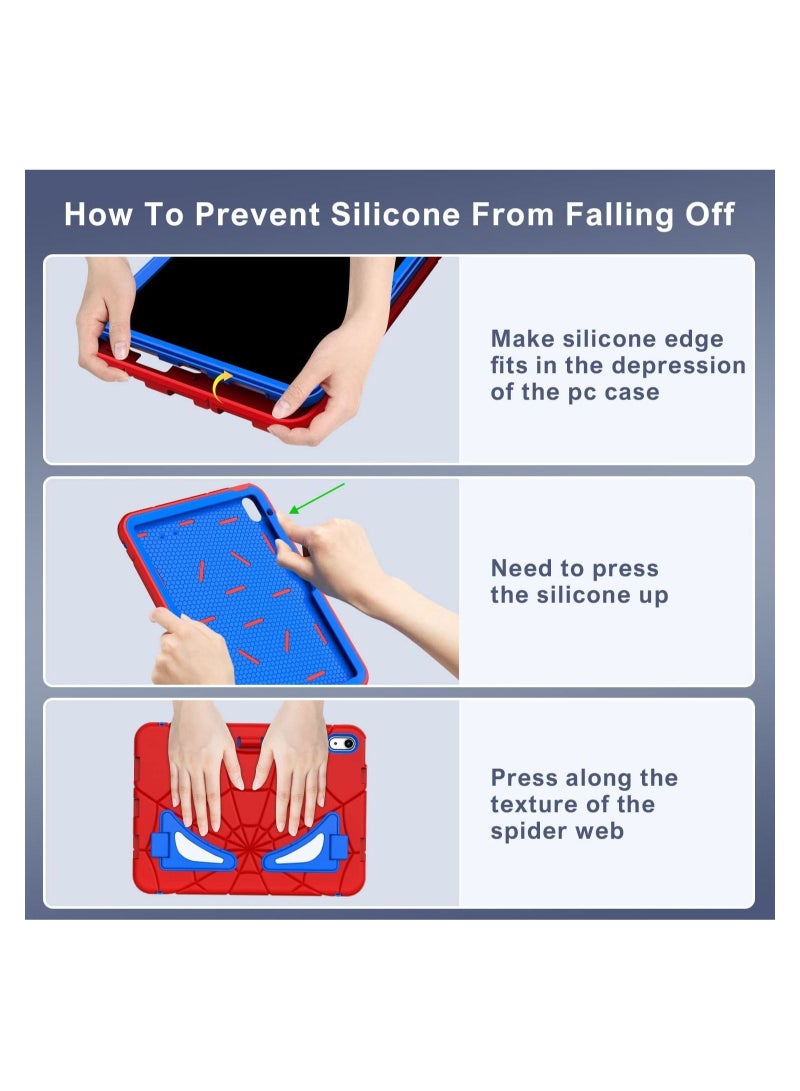 How To Prevent Silicone From Falling Off

Make silicone edge fits in the depression of the pc case

Need to press the silicone up

Press along the texture of the spider web