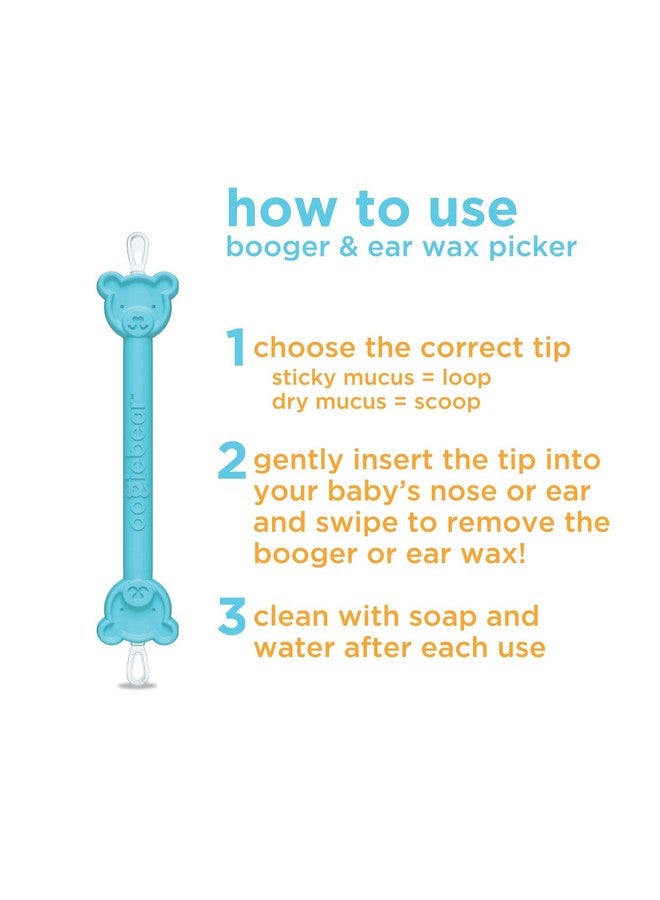 oogiebear™

how to use
booger & ear wax picker

1 choose the correct tip
sticky mucus = loop
dry mucus = scoop

2 gently insert the tip into your baby's nose or ear and swipe to remove the booger or ear wax!

3 clean with soap and water after each use