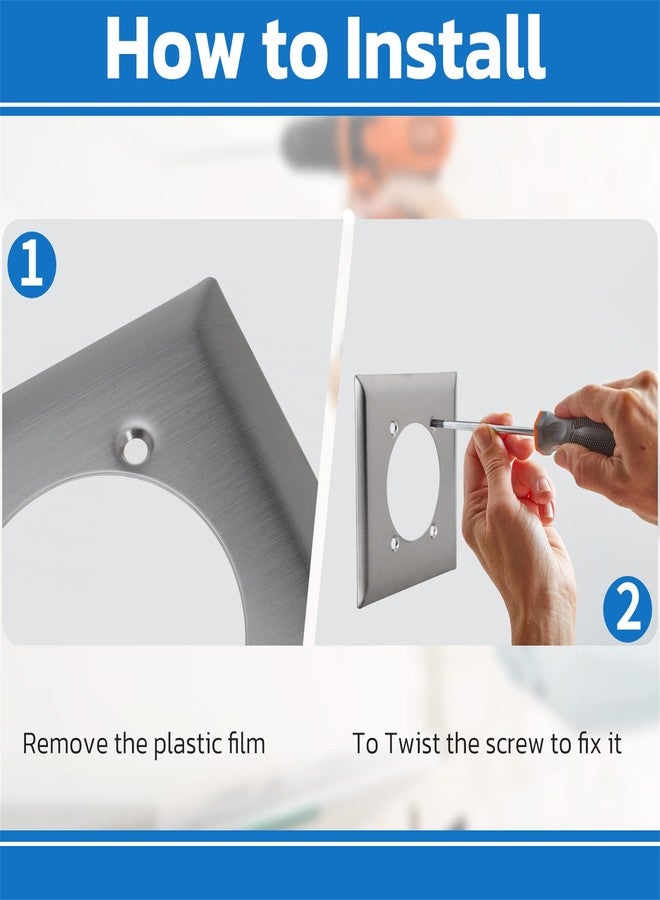 How to Install

1

2

Remove the plastic film

To Twist the screw to fix it