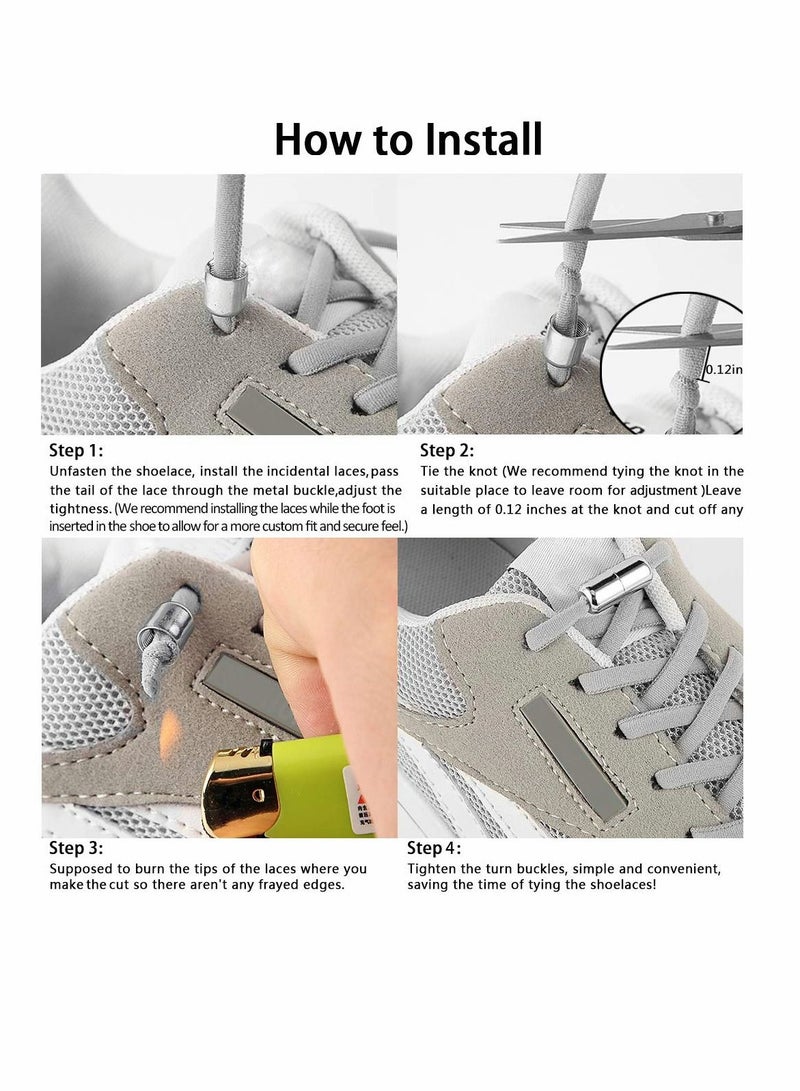 How to Install

0.12in

Step 1:
Unfasten the shoelace, install the incidental laces, pass the tail of the lace through the metal buckle,adjust the tightness. (We recommend installing the laces while the foot is inserted in the shoe to allow for a more custom fit and secure feel.)

Step 2:
Tie the knot (We recommend tying the knot in the suitable place to leave room for adjustment )Leave a length of 0.12 inches at the knot and cut off any

Step 3:
Supposed to burn the tips of the laces where you make the cut so there aren't any frayed edges.

Step 4:
Tighten the turn buckles, simple and convenient, saving the time of tying the shoelaces!