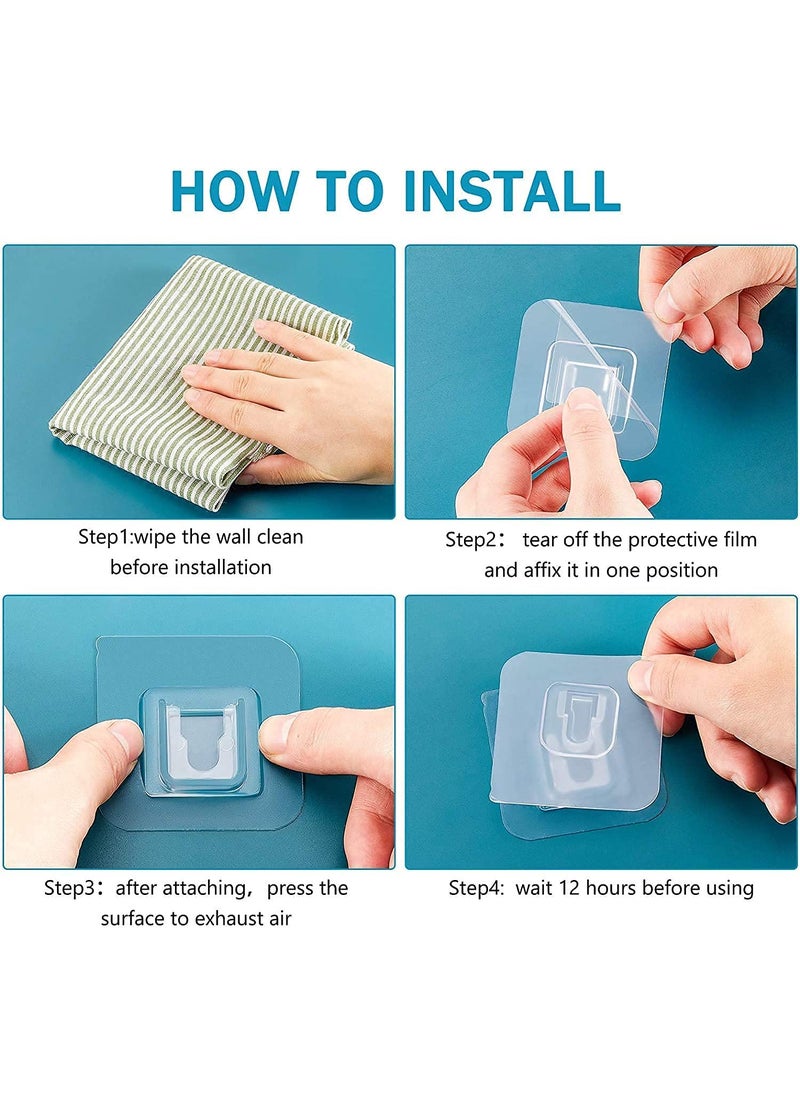 HOW TO INSTALL

Step1:wipe the wall clean before installation

Step2： tear off the protective film and affix it in one position

Step3：after attaching，press the surface to exhaust air

Step4: wait 12 hours before using