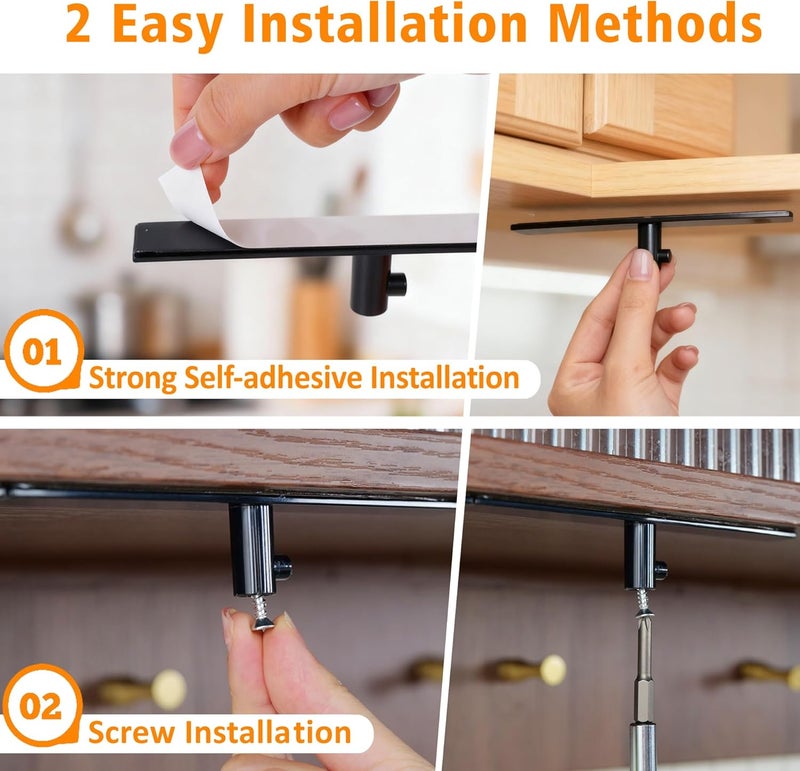 2 Easy Installation Methods

01 Strong Self-adhesive Installation

02 Screw Installation