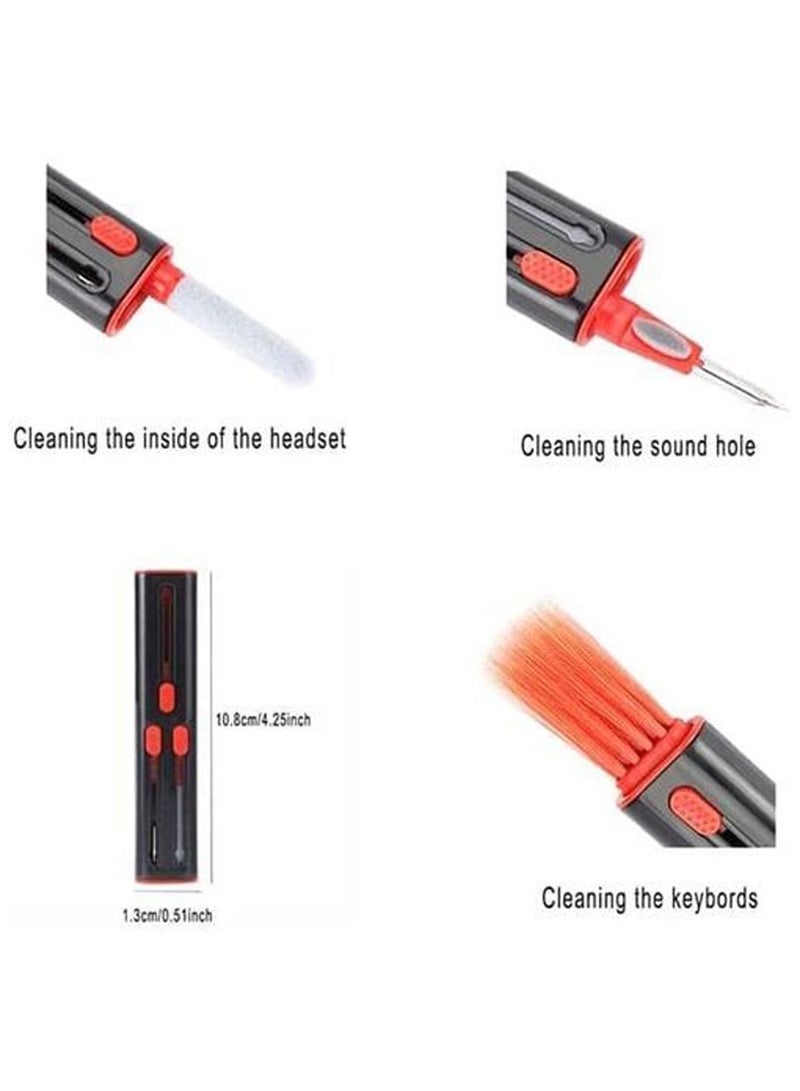 Cleaning the inside of the headset

Cleaning the sound hole

10.8cm/4.25inch

1.3cm/0.51inch

Cleaning the keybords