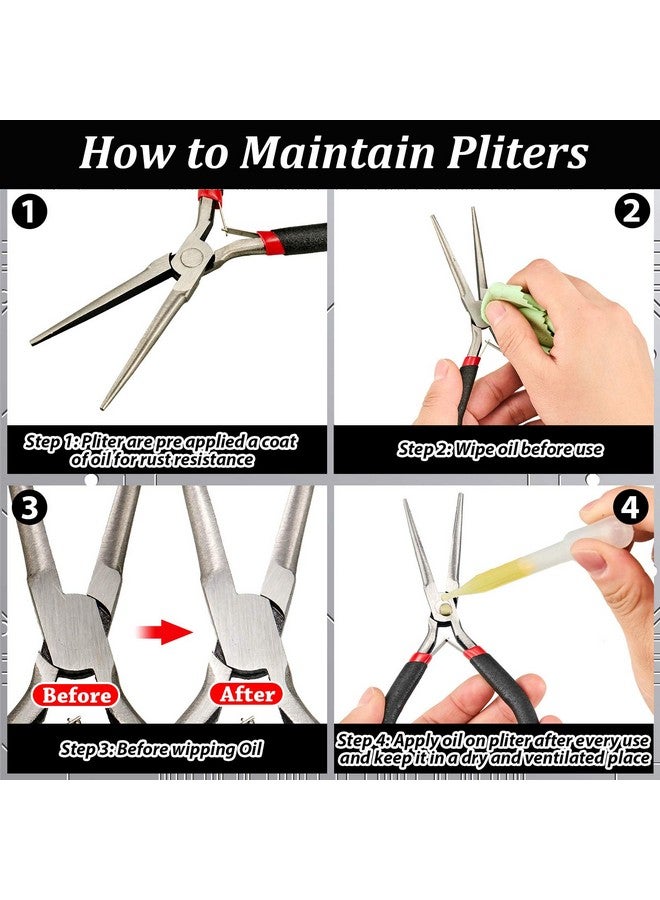 How to Maintain Pliters

1

Step 1: Pliter are pre applied a coat of oil for rust resistance

2

Step 2: Wipe oil before use

3

Before

After

Step 3: Before wipping Oil

4

Step 4: Apply oil on pliter after every use and keep it in a dry and ventilated place