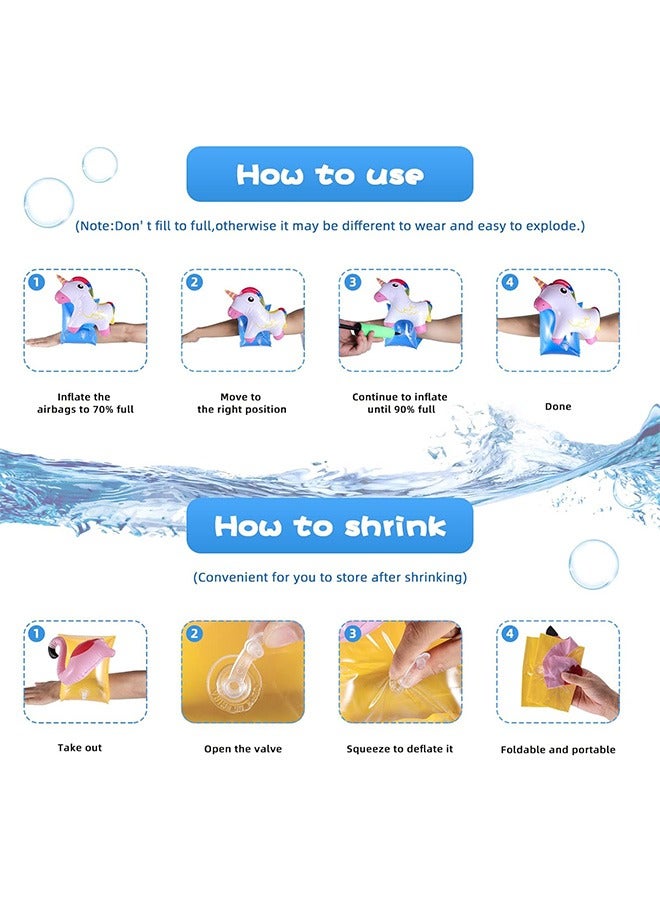 How to use

(Note:Don' t fill to full,otherwise it may be different to wear and easy to explode.)

1
Inflate the airbags to 70% full

2
Move to the right position

3
Continue to inflate until 90% full

4
Done

How to shrink

(Convenient for you to store after shrinking)

1
Take out

2
Open the valve

3
Squeeze to deflate it

4
Foldable and portable