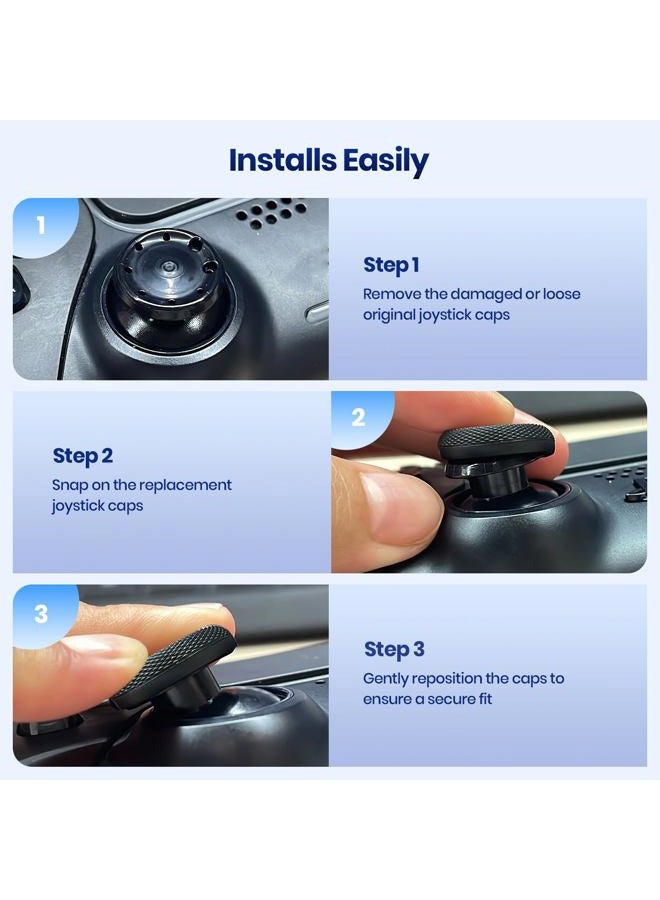 Installs Easily

1

Step 1
Remove the damaged or loose original joystick caps

Step 2
Snap on the replacement joystick caps

2

3

Step 3
Gently reposition the caps to ensure a secure fit