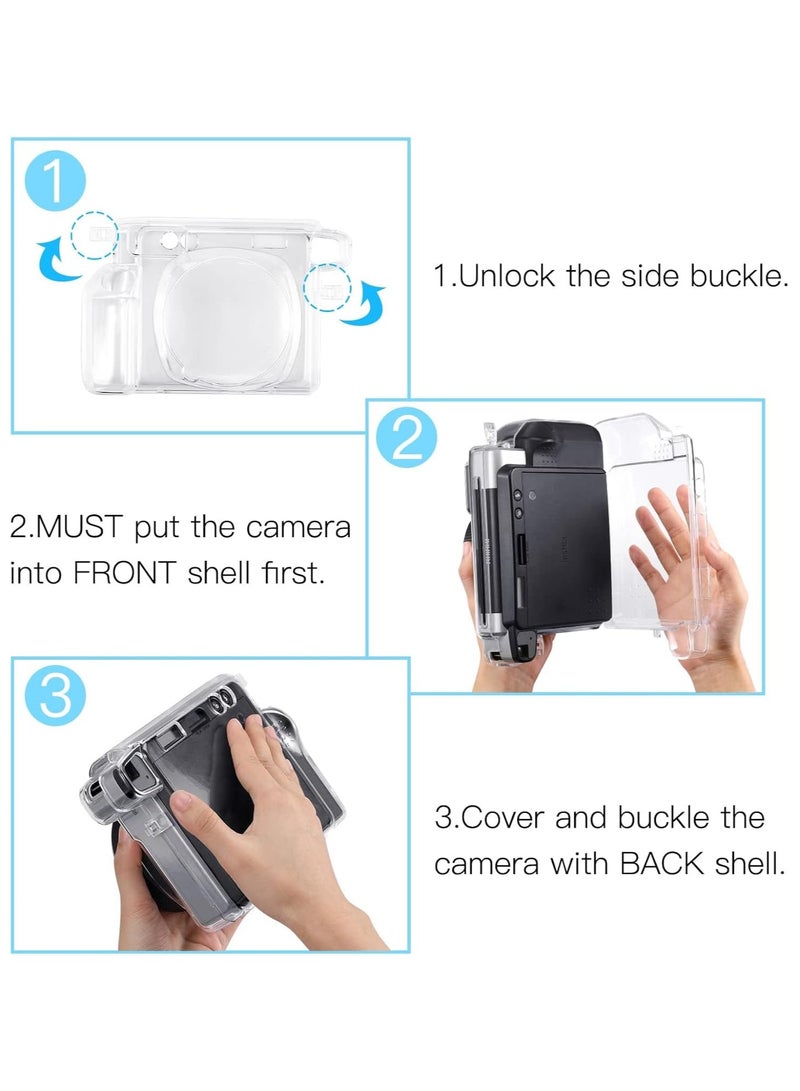 1

1.Unlock the side buckle.

2

2.MUST put the camera into FRONT shell first.

3

3.Cover and buckle the camera with BACK shell.