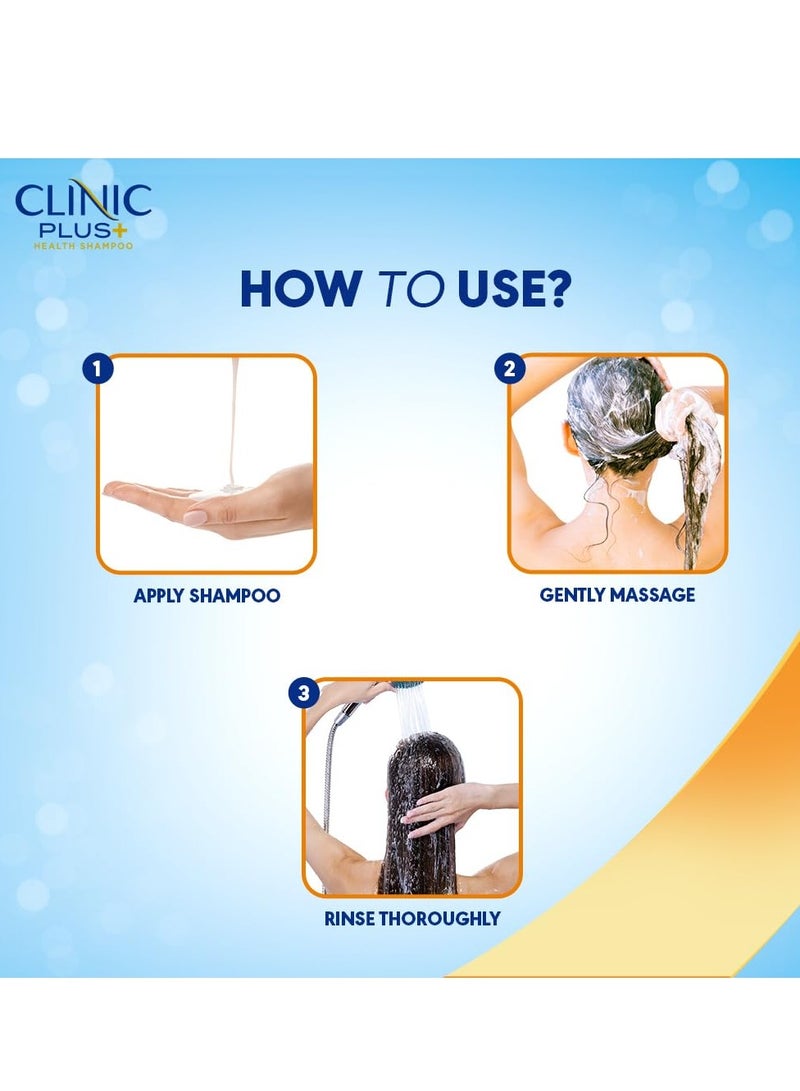 CLINIC PLUS+
HEALTH SHAMPOO

HOW TO USE?

1
APPLY SHAMPOO

2
GENTLY MASSAGE

3
RINSE THOROUGHLY