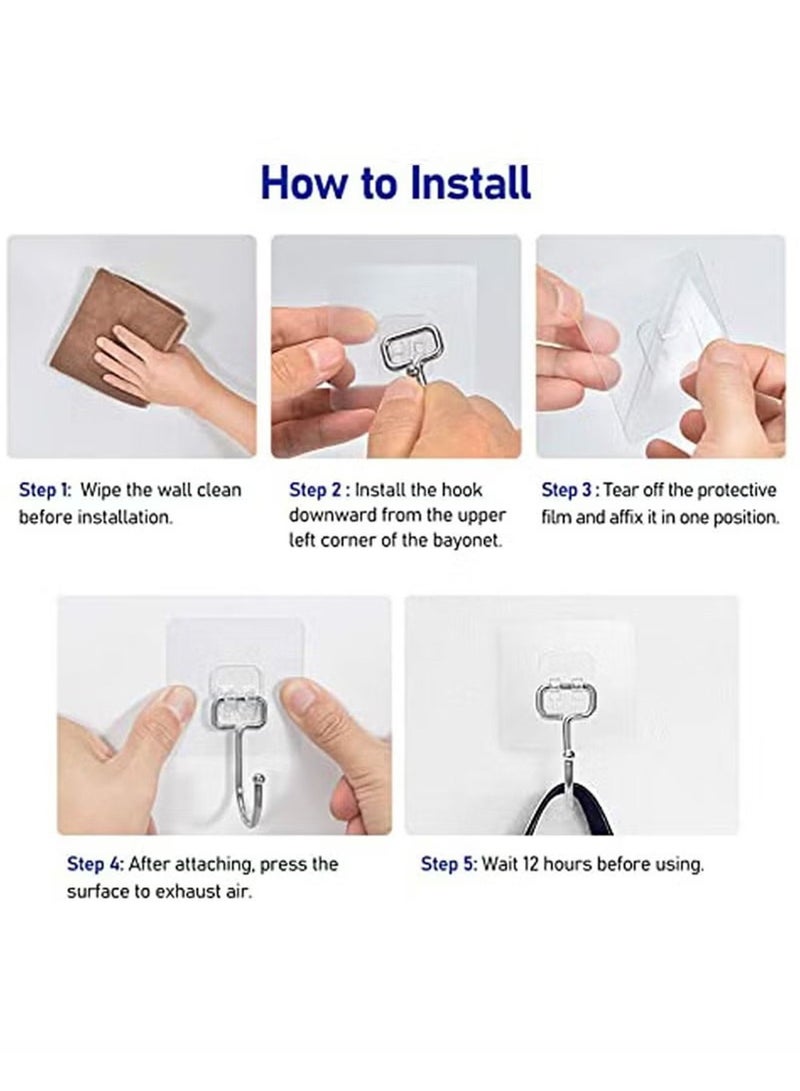 How to Install

Step 1: Wipe the wall clean before installation.

Step 2 : Install the hook downward from the upper left corner of the bayonet.

Step 3 : Tear off the protective film and affix it in one position.

Step 4: After attaching, press the surface to exhaust air.

Step 5: Wait 12 hours before using.