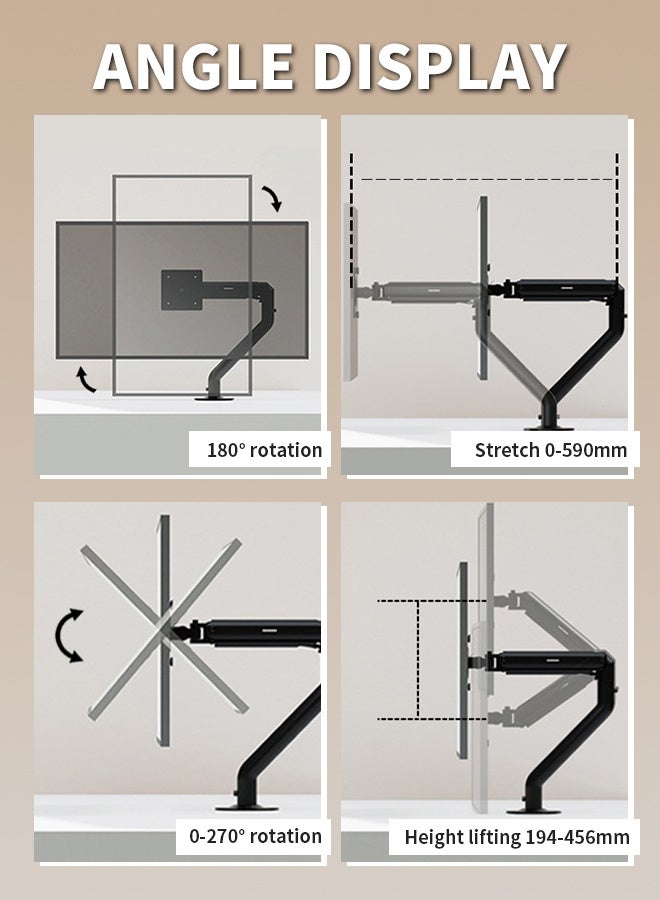 ANGLE DISPLAY

180° rotation

Stretch 0-590mm

0-270° rotation

Height lifting 194-456mm