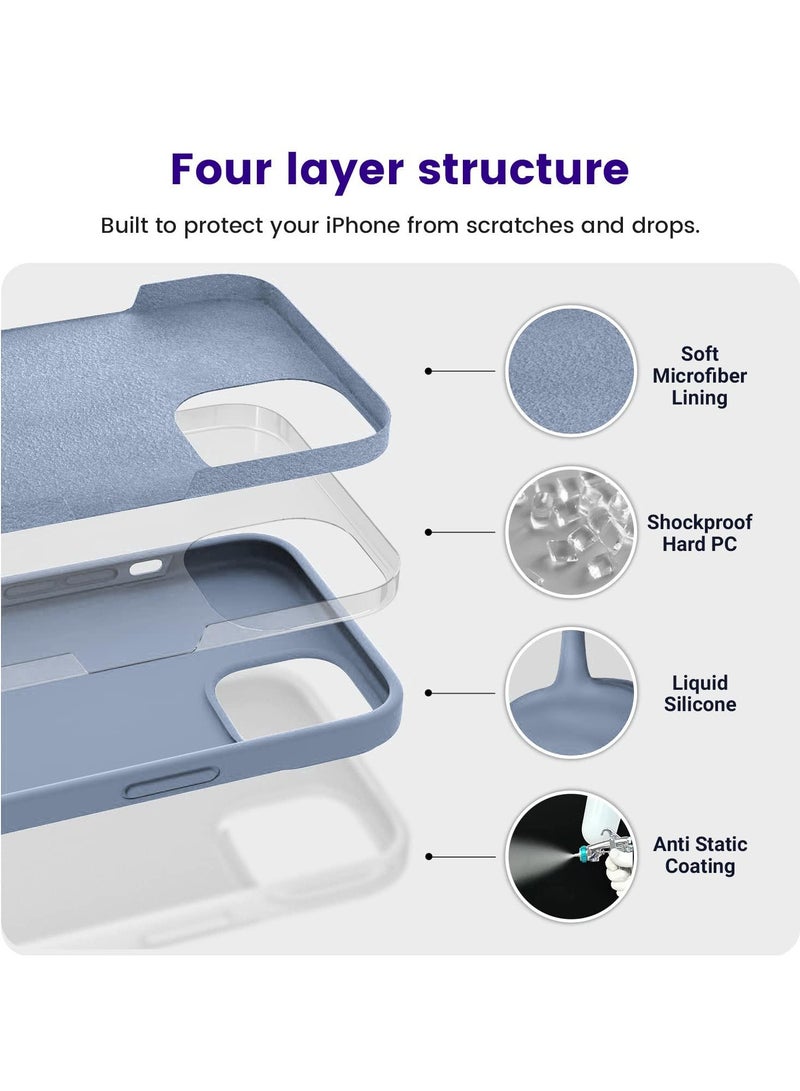 Four layer structure

Built to protect your iPhone from scratches and drops.

Soft Microfiber Lining

Shockproof Hard PC

Liquid Silicone

Anti Static Coating