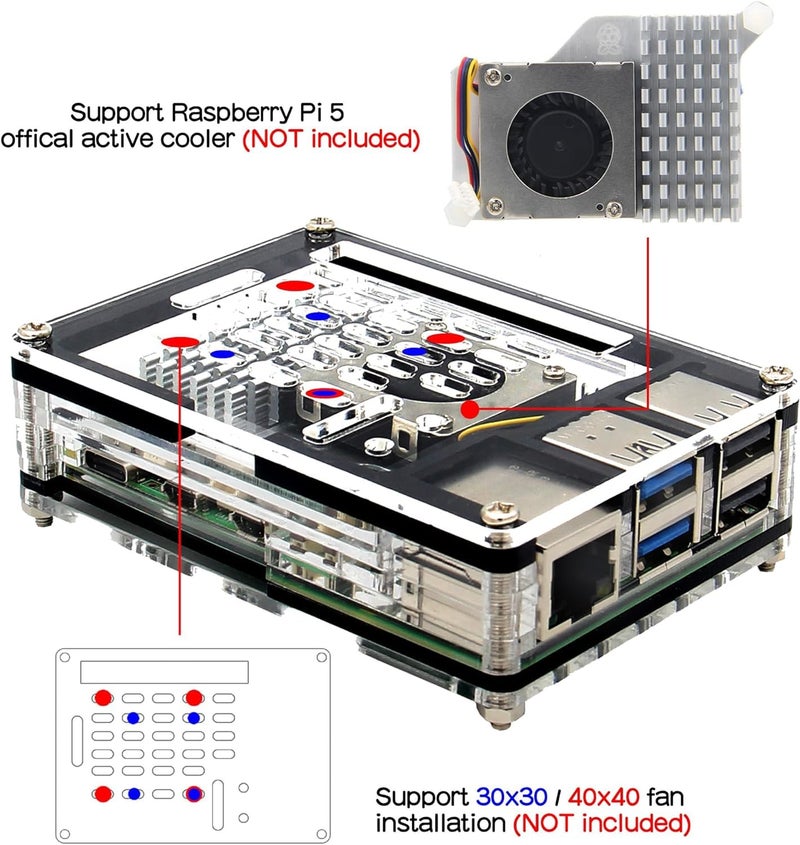 Support Raspberry Pi 5 offical active cooler (NOT included)

Support 30x30 / 40x40 fan installation (NOT included)