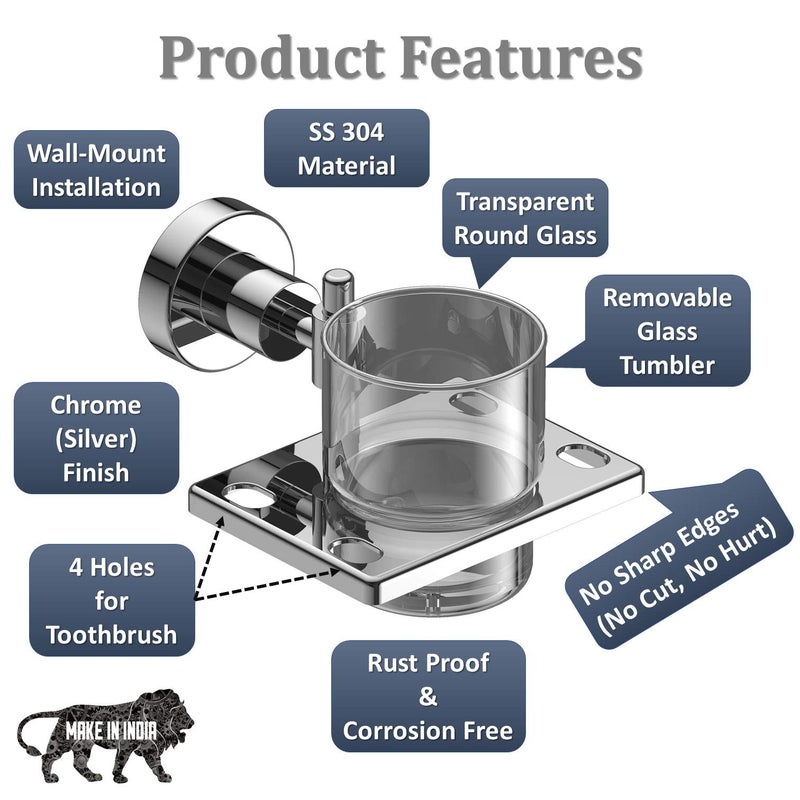 Product Features

Wall-Mount Installation

SS 304 Material

Transparent Round Glass

Removable Glass Tumbler

Chrome (Silver) Finish

4 Holes for Toothbrush

No Sharp Edges (No Cut, No Hurt)

Rust Proof & Corrosion Free

MAKE IN INDIA