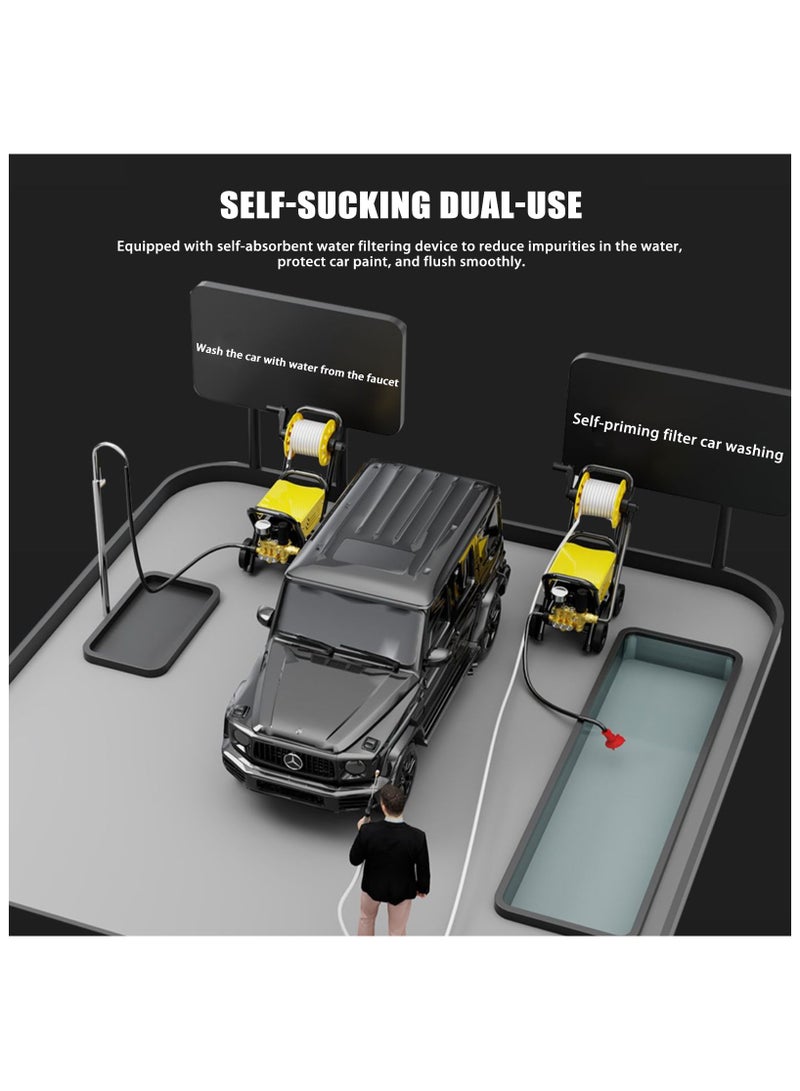 SELF-SUCKING DUAL-USE

Equipped with self-absorbent water filtering device to reduce impurities in the water, protect car paint, and flush smoothly.

Wash the car with water from the faucet

Self-priming filter car washing