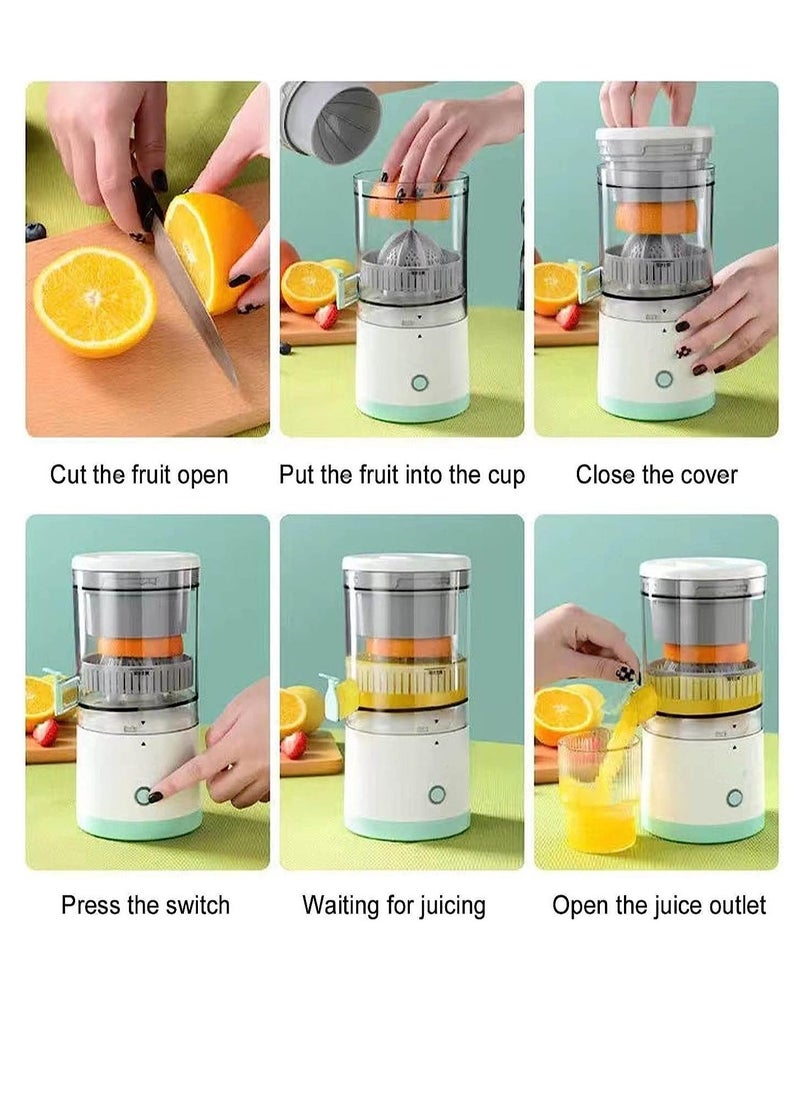 Cut the fruit open

Put the fruit into the cup

Close the cover

Press the switch

Waiting for juicing

Open the juice outlet