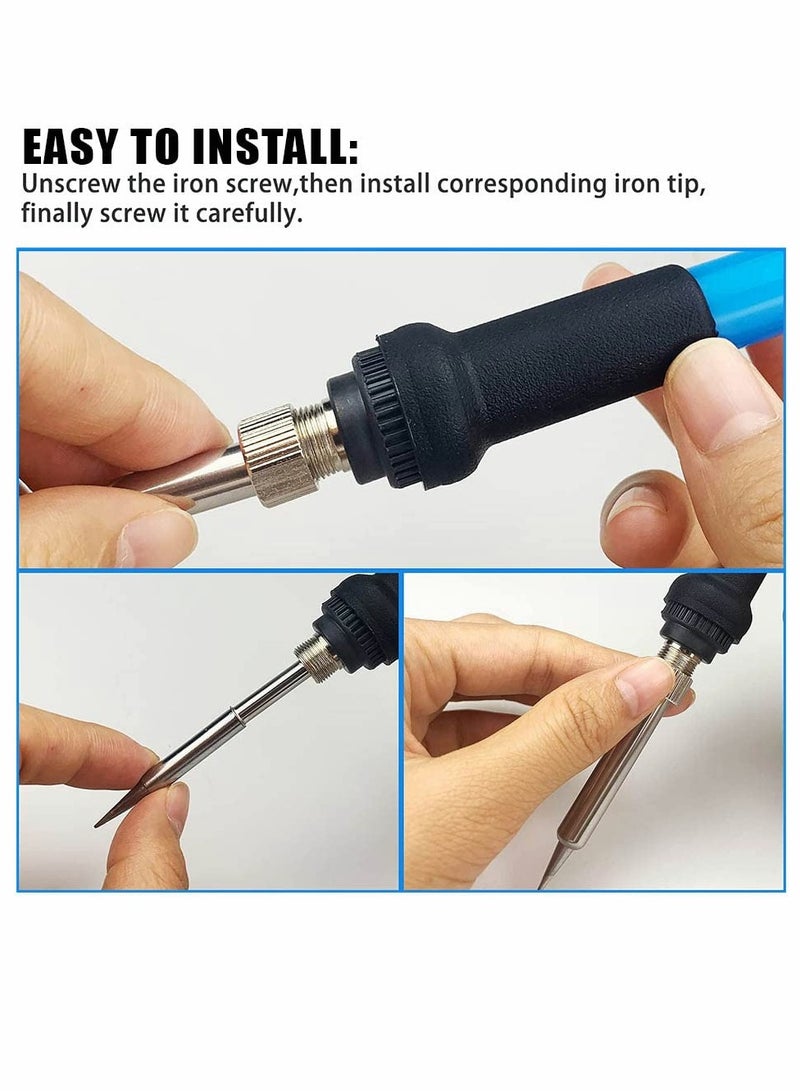 EASY TO INSTALL:
Unscrew the iron screw,then install corresponding iron tip, finally screw it carefully.