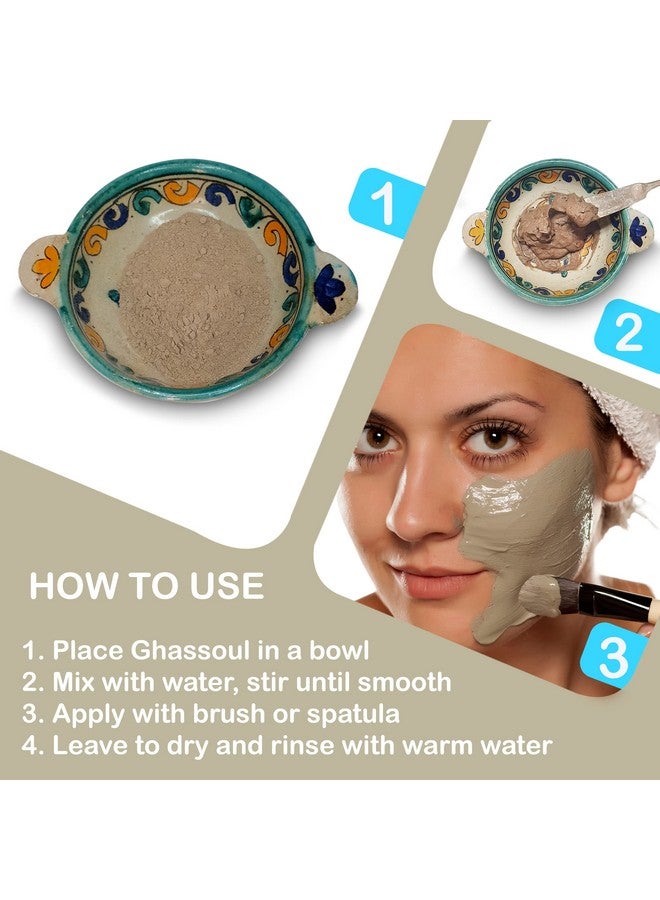 1

2

3

HOW TO USE

1. Place Ghassoul in a bowl
2. Mix with water, stir until smooth
3. Apply with brush or spatula
4. Leave to dry and rinse with warm water