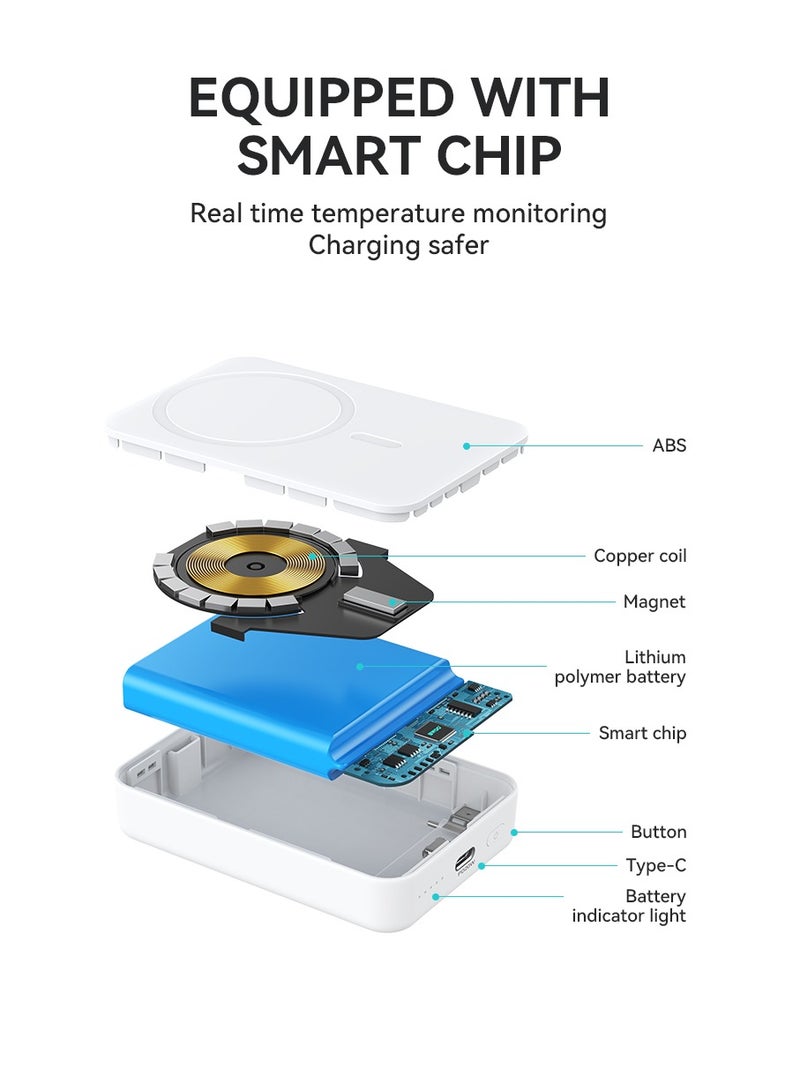 EQUIPPED WITH SMART CHIP

Real time temperature monitoring
Charging safer

ABS

Copper coil

Magnet

Lithium polymer battery

Smart chip

Button

Type-C

Battery indicator light