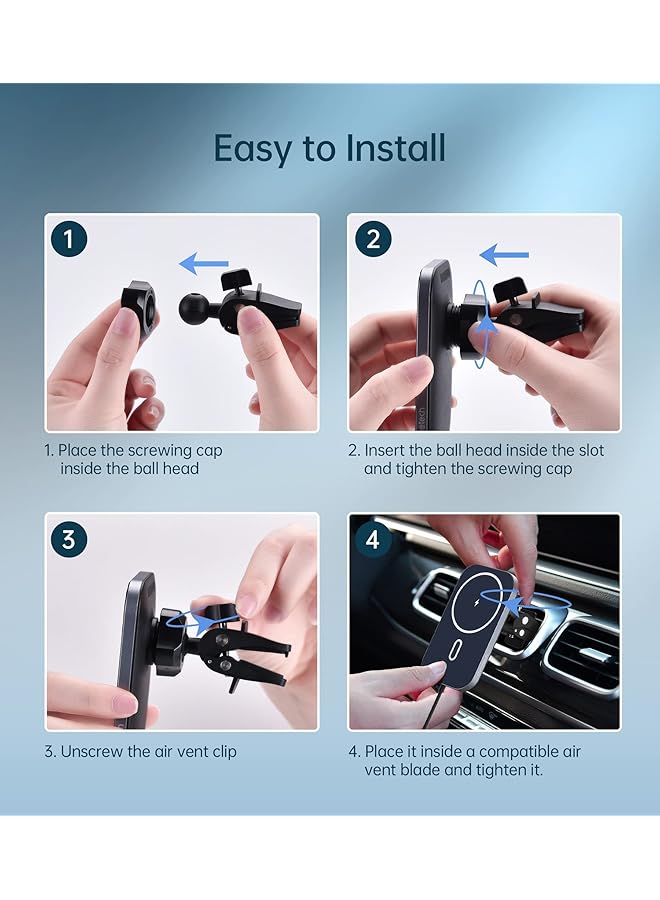 Easy to Install

1

1. Place the screwing cap inside the ball head

2

2. Insert the ball head inside the slot and tighten the screwing cap

3

3. Unscrew the air vent clip

4

4. Place it inside a compatible air vent blade and tighten it.