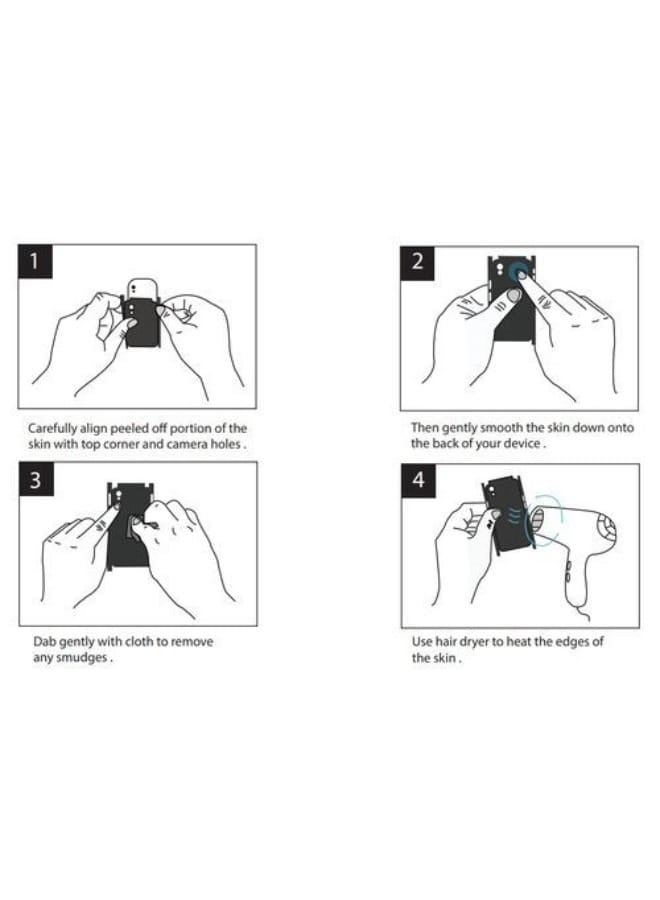 1

Carefully align peeled off portion of the skin with top corner and camera holes .

2

Then gently smooth the skin down onto the back of your device .

3

Dab gently with cloth to remove any smudges .

4

Use hair dryer to heat the edges of the skin .