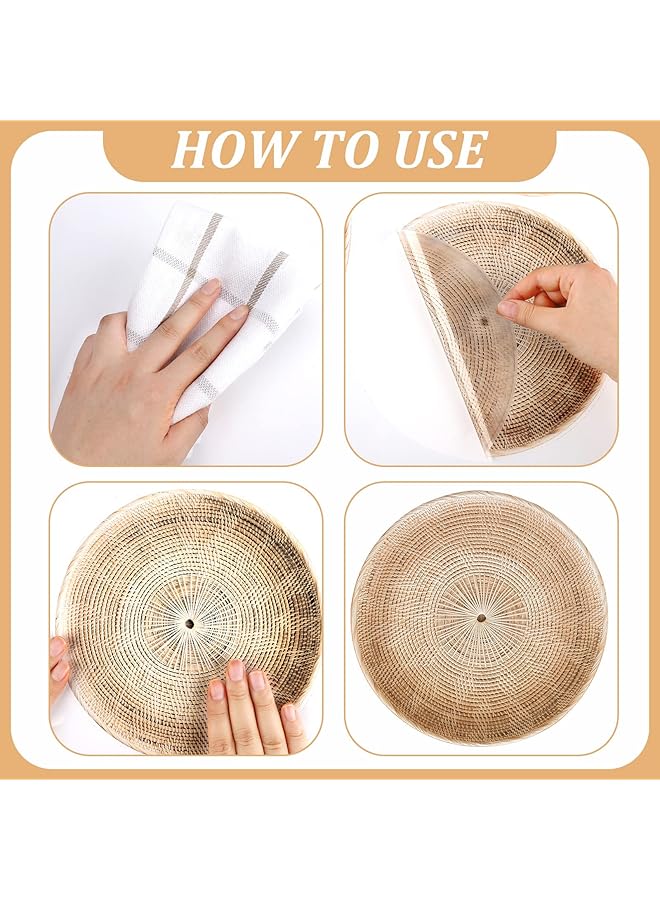 HOW TO USE