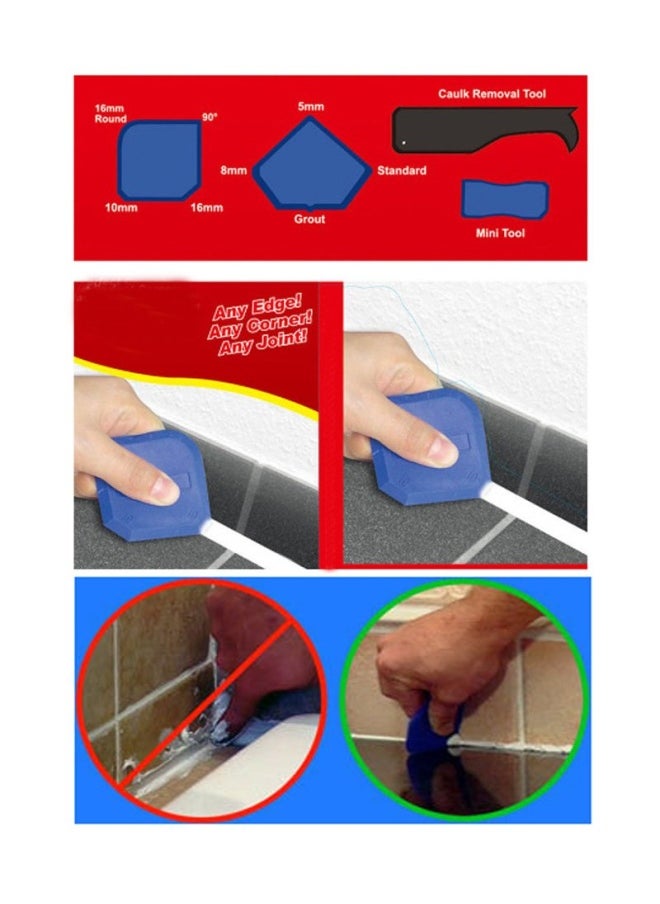 16mm Round

90°

10mm

16mm

5mm

8mm

Standard

Grout

Caulk Removal Tool

Mini Tool

Any Edge! Any Corner! Any Joint!